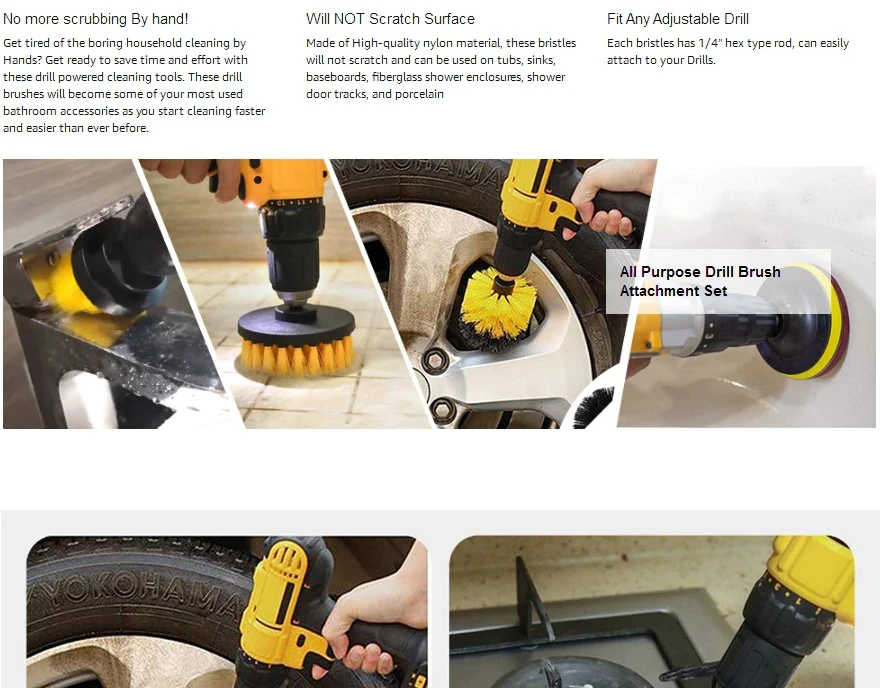 No more scrubbing By hand!

Get tired of the boring household cleaning by Hands? Get ready to save time and effort with these drill powered cleaning tools. These drill brushes will become some of your most used bathroom accessories as you start cleaning faster and easier than ever before.

Will NOT Scratch Surface

Made of High-quality nylon material, these bristles will not scratch and can be used on tubs, sinks, baseboards, fiberglass shower enclosures, shower door tracks, and porcelain

Fit Any Adjustable Drill

Each bristles has 1/4" hex type rod, can easily attach to your Drills.

YOKOHAMA

All Purpose Drill Brush Attachment Set

YOKOHAMA