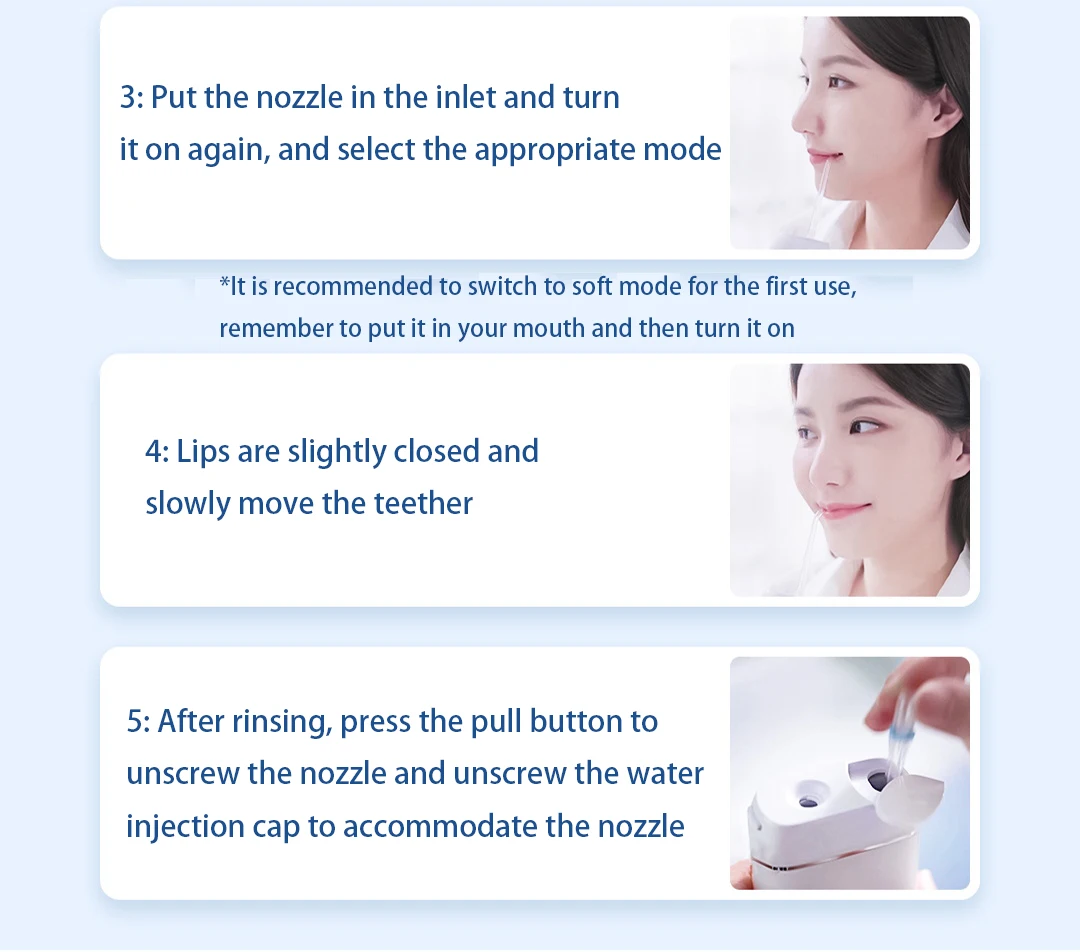 3: Put the nozzle in the inlet and turn it on again, and select the appropriate mode

*It is recommended to switch to soft mode for the first use, remember to put it in your mouth and then turn it on

4: Lips are slightly closed and slowly move the teether

5: After rinsing, press the pull button to unscrew the nozzle and unscrew the water injection cap to accommodate the nozzle