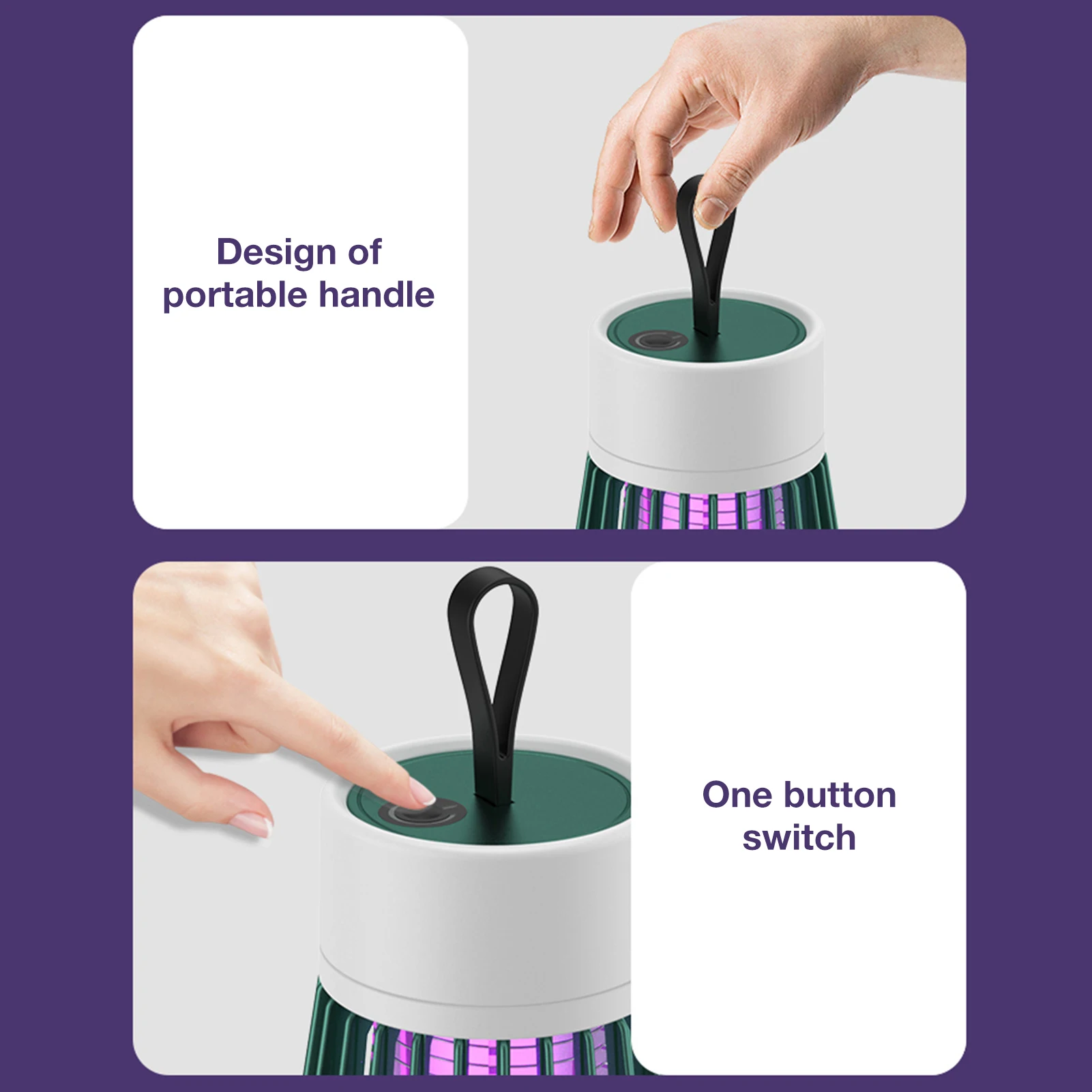 Design of portable handle

One button switch