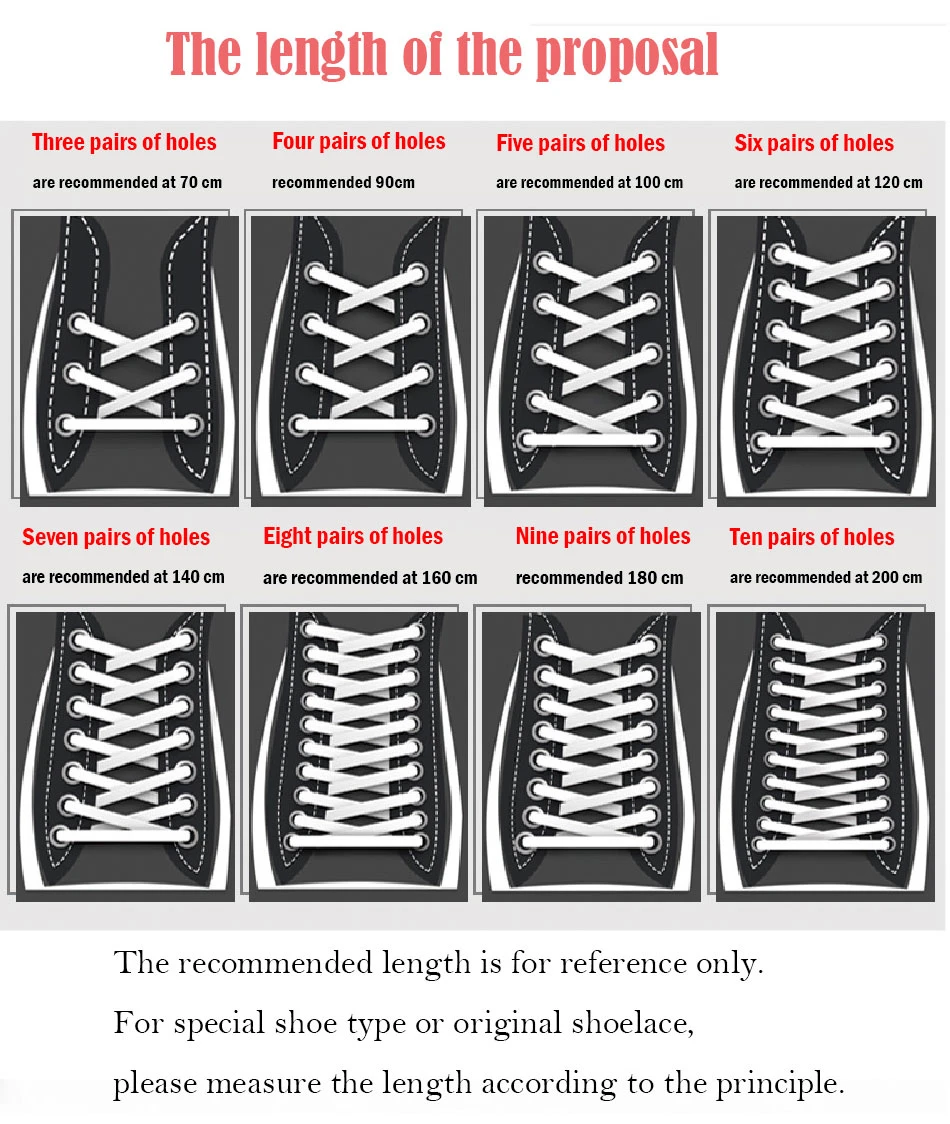 The length of the proposal

Three pairs of holes
are recommended at 70 cm

Four pairs of holes
recommended 90cm

Five pairs of holes
are recommended at 100 cm

Six pairs of holes
are recommended at 120 cm

Seven pairs of holes
are recommended at 140 cm

Eight pairs of holes
are recommended at 160 cm

Nine pairs of holes
recommended 180 cm

Ten pairs of holes
are recommended at 200 cm

The recommended length is for reference only.
For special shoe type or original shoelace,
please measure the length according to the principle.