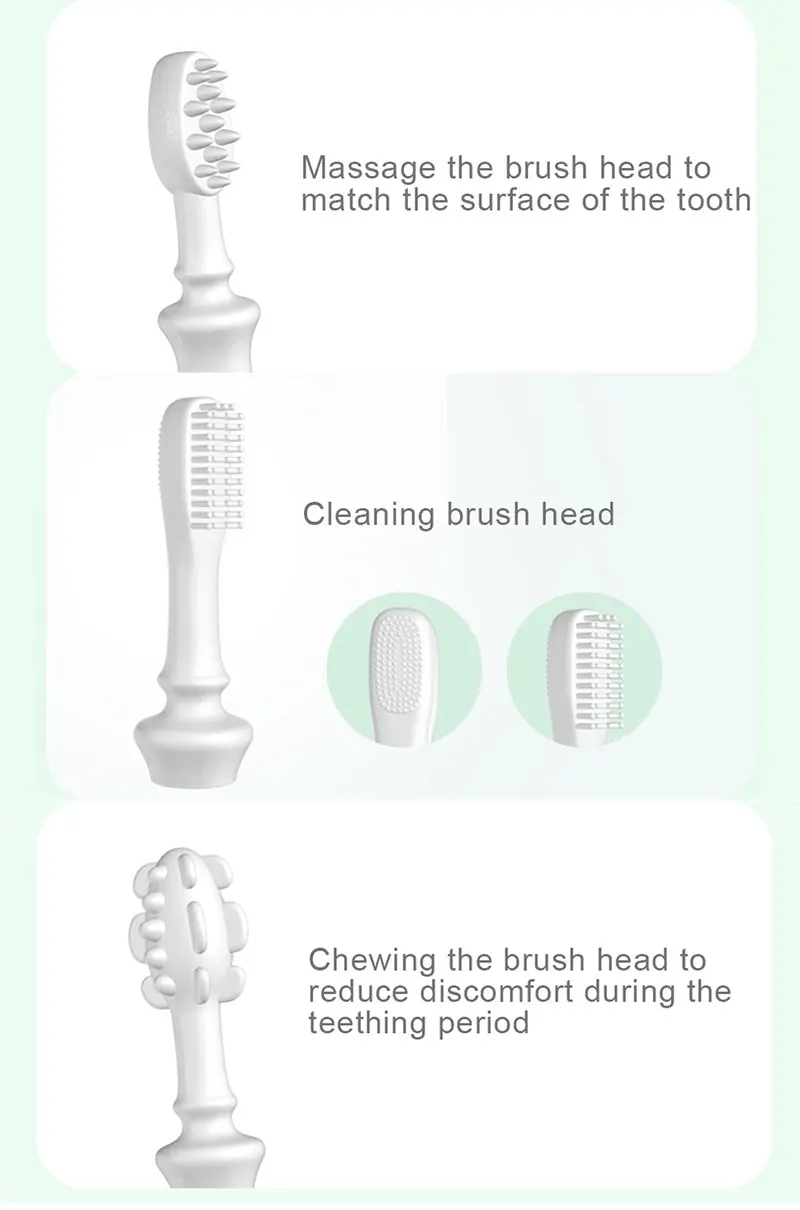 Massage the brush head to match the surface of the tooth

Cleaning brush head

Chewing the brush head to reduce discomfort during the teething period