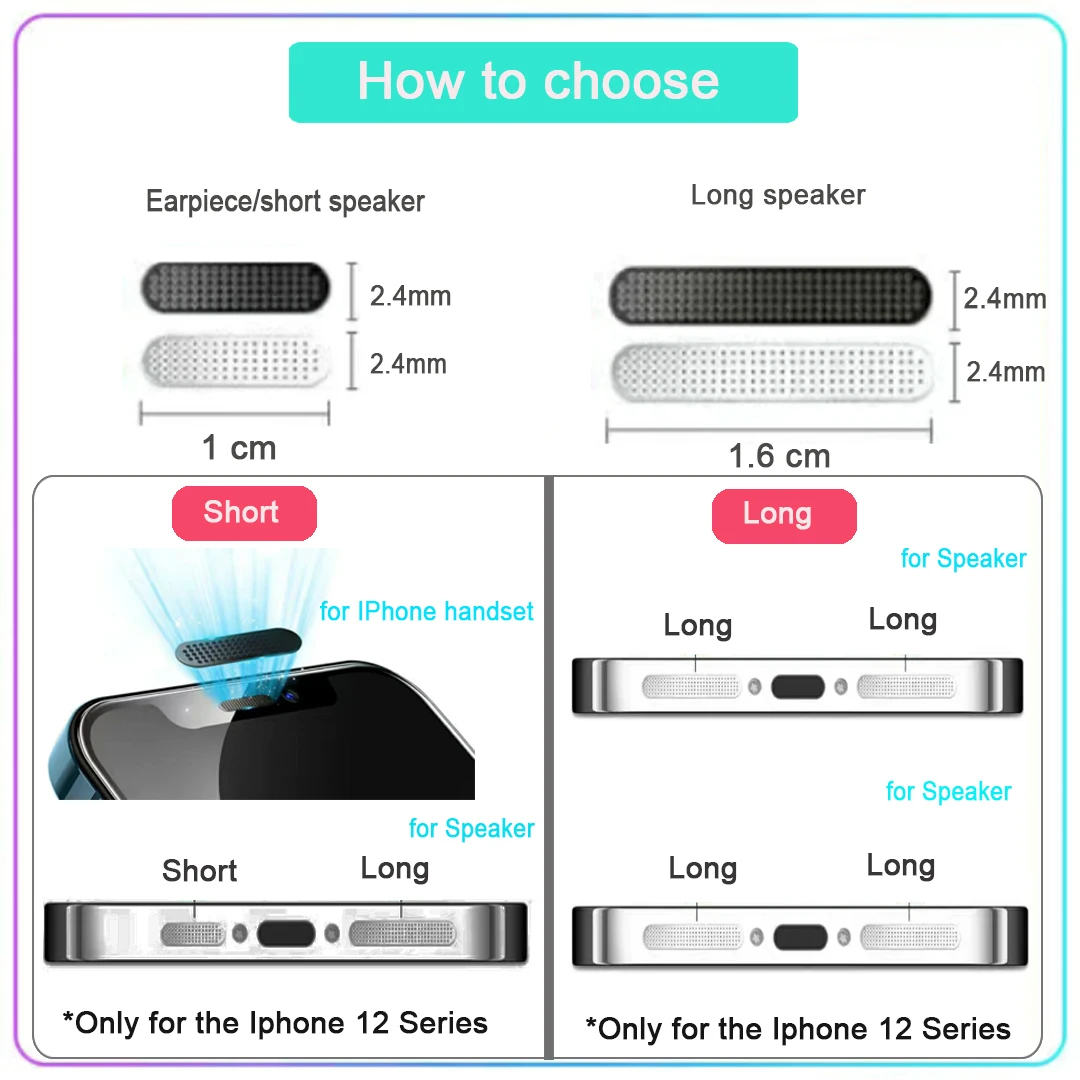 How to choose

Earpiece/short speaker

2.4mm
2.4mm
1 cm

Long speaker

2.4mm
2.4mm
1.6 cm

Short

for IPhone handset

for Speaker

Short Long

*Only for the Iphone 12 Series

Long

for Speaker

Long Long

for Speaker

Long Long

*Only for the Iphone 12 Series