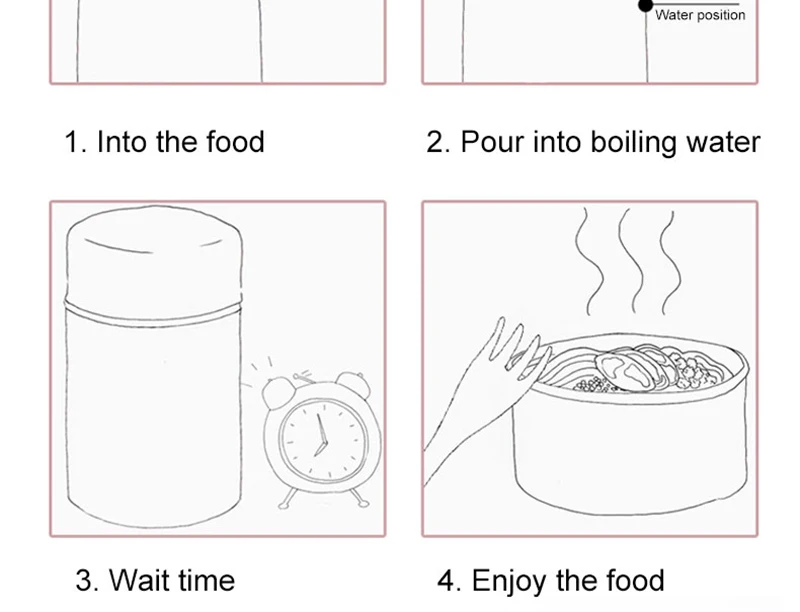 Water position

1. Into the food

2. Pour into boiling water

3. Wait time

4. Enjoy the food