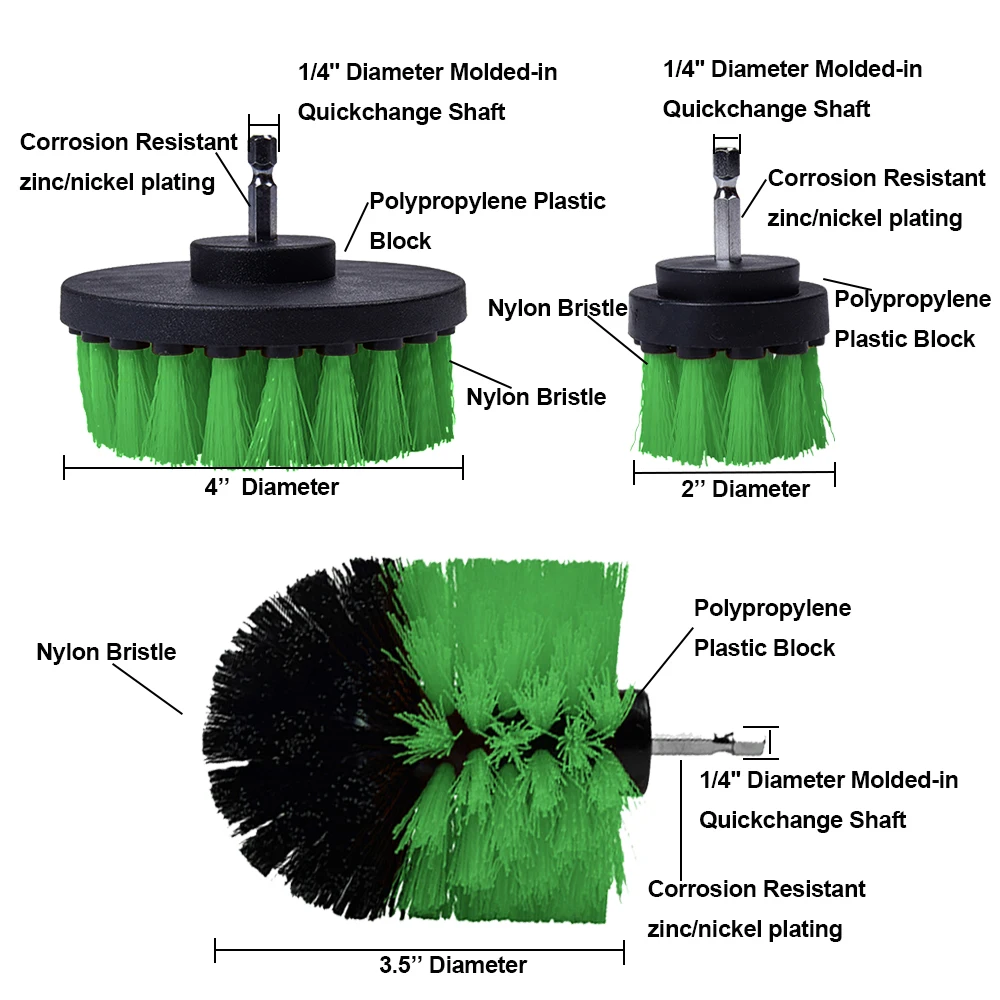 1/4" Diameter Molded-in Quickchange Shaft

Corrosion Resistant zinc/nickel plating

Polypropylene Plastic Block

Nylon Bristle

4'' Diameter

1/4" Diameter Molded-in Quickchange Shaft

Corrosion Resistant zinc/nickel plating

Polypropylene Plastic Block

Nylon Bristle

2'' Diameter

Nylon Bristle

Polypropylene Plastic Block

1/4" Diameter Molded-in Quickchange Shaft

Corrosion Resistant zinc/nickel plating

3.5'' Diameter