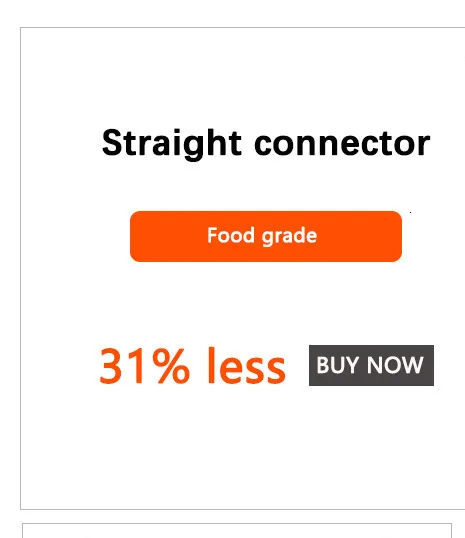 Straight connector

Food grade

31% less BUY NOW