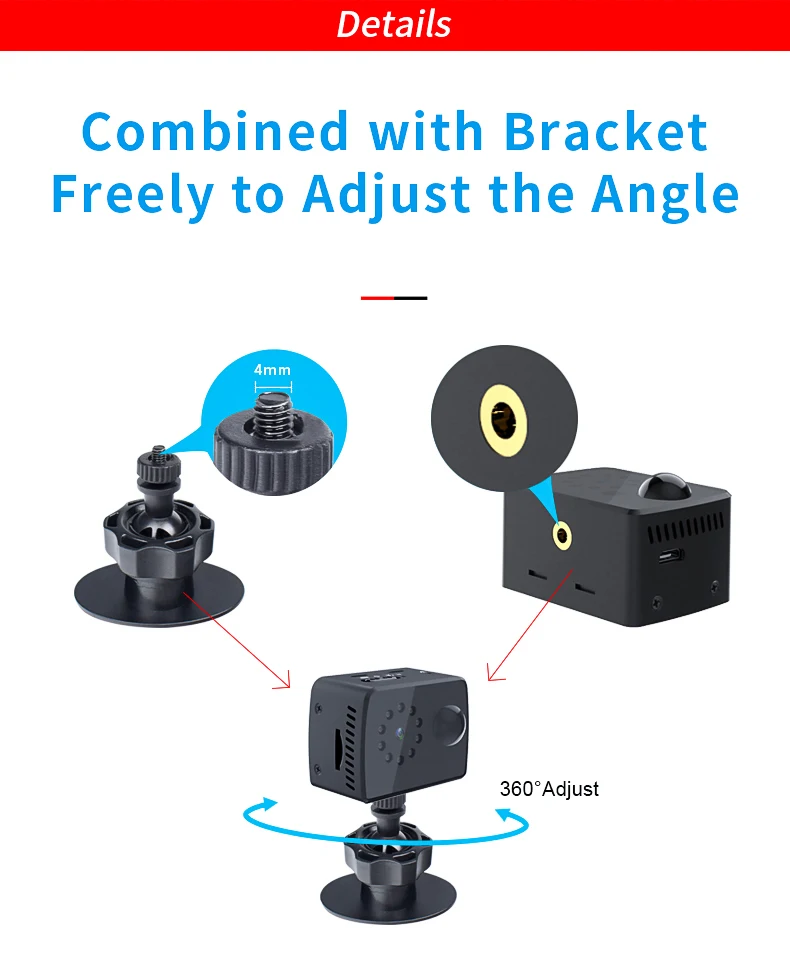 Details

Combined with Bracket Freely to Adjust the Angle

4mm

360°Adjust