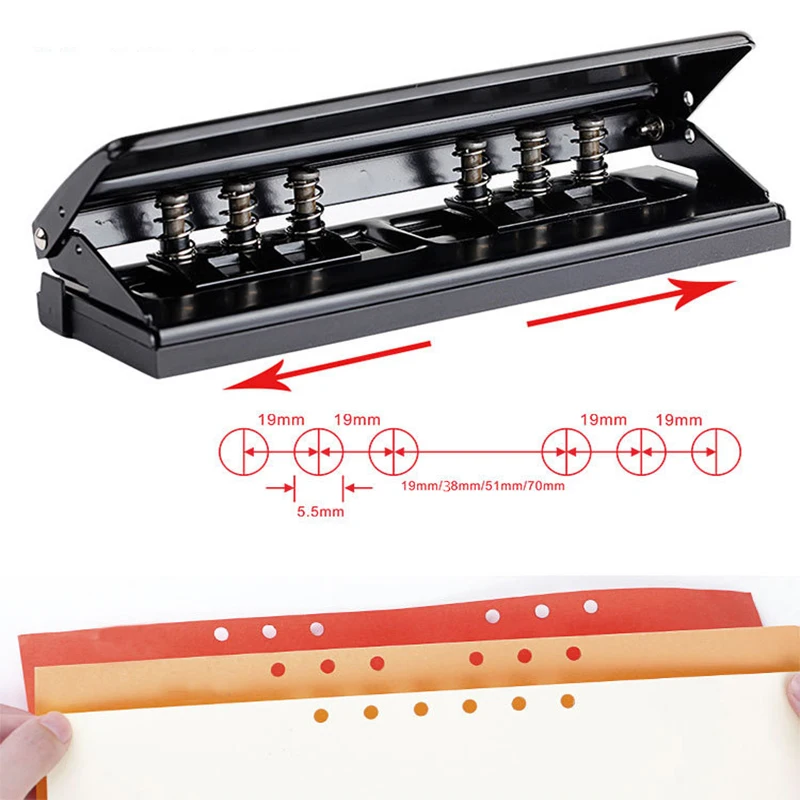 19mm 19mm 19mm 19mm

19mm/38mm/51mm/70mm

5.5mm