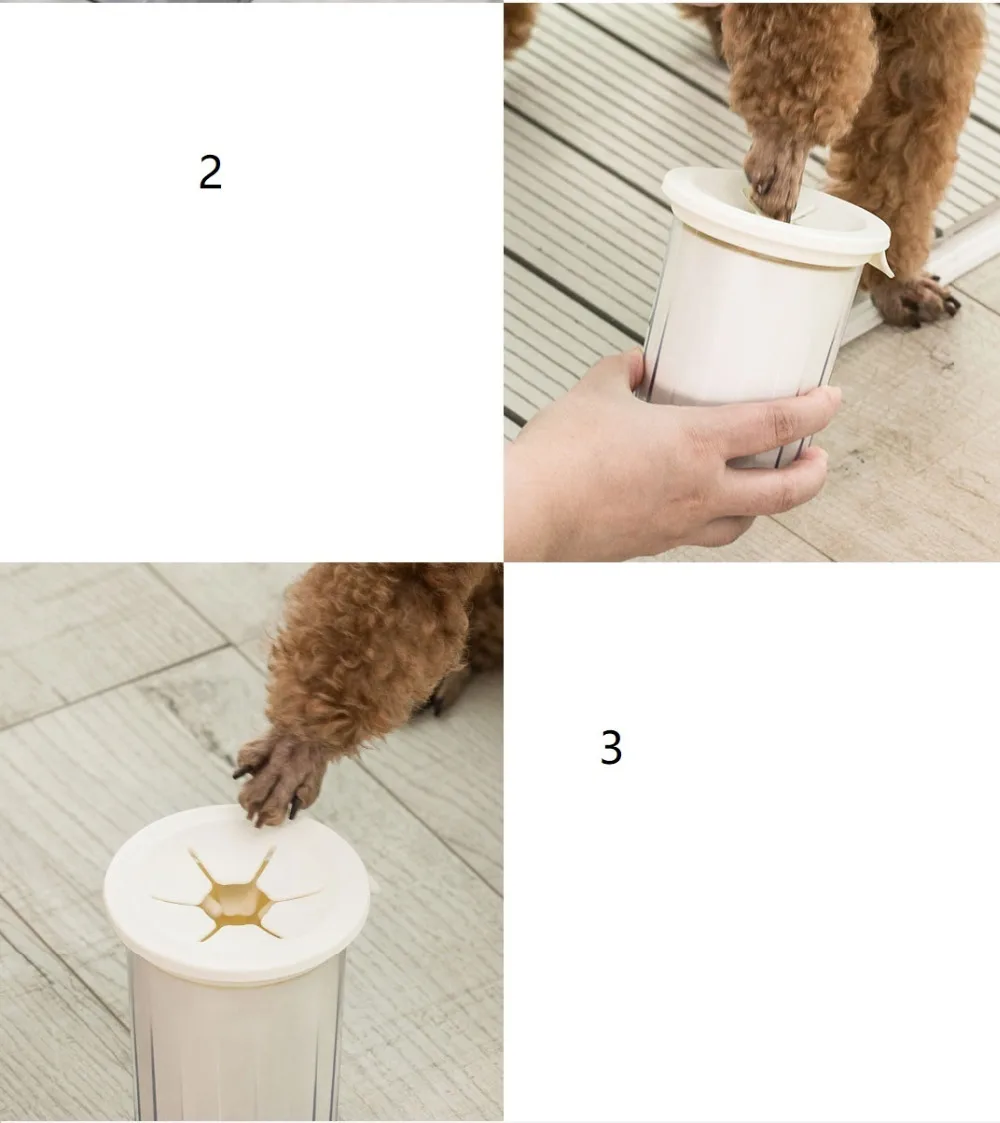 2

3