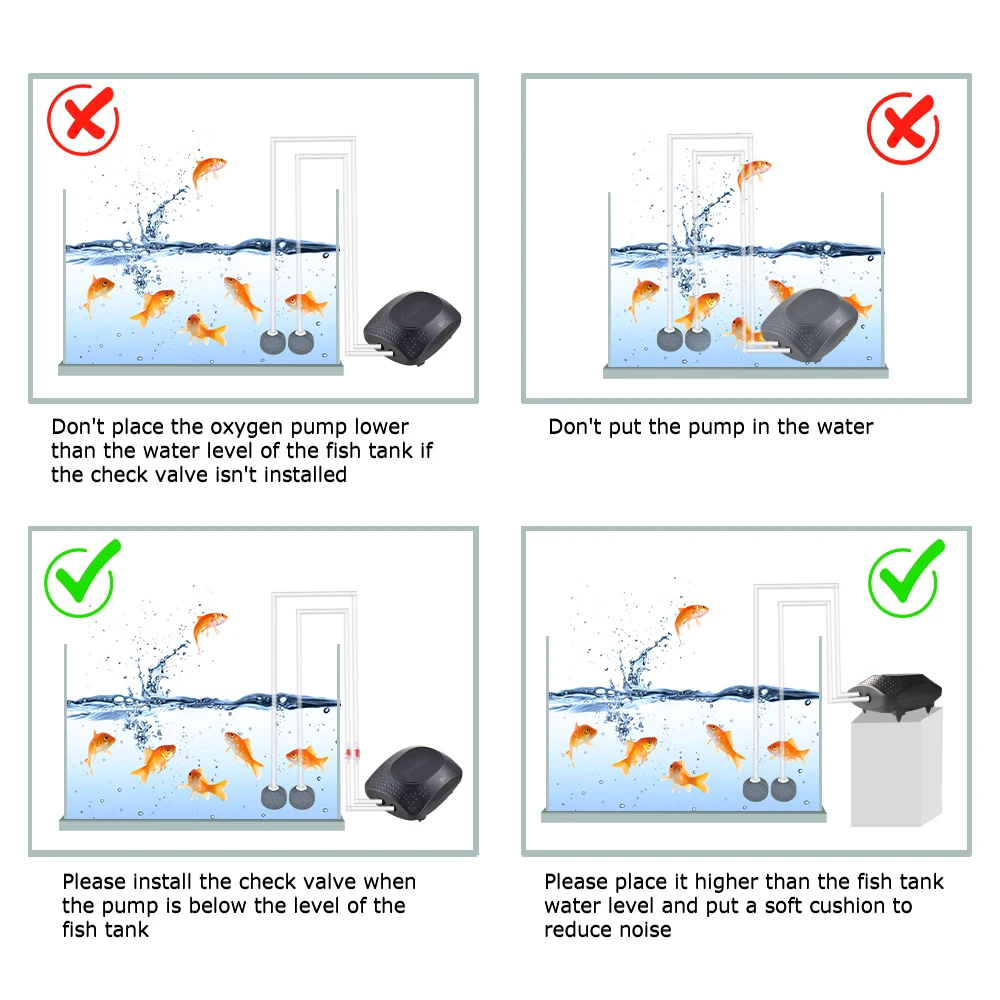 Don't place the oxygen pump lower than the water level of the fish tank if the check valve isn't installed

Don't put the pump in the water

Please install the check valve when the pump is below the level of the fish tank

Please place it higher than the fish tank water level and put a soft cushion to reduce noise