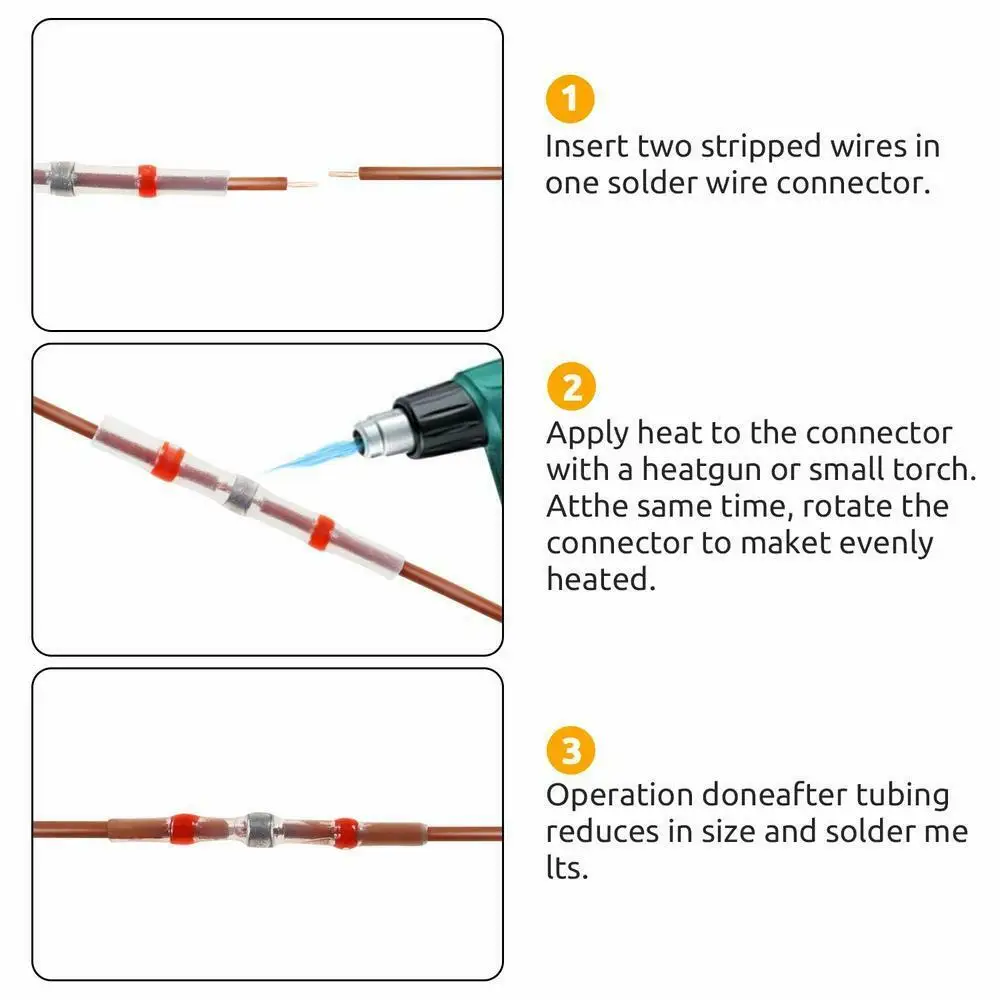 1

Insert two stripped wires in one solder wire connector.

2

Apply heat to the connector with a heatgun or small torch. Atthe same time, rotate the connector to maket evenly heated.

3

Operation doneafter tubing reduces in size and solder me lts.