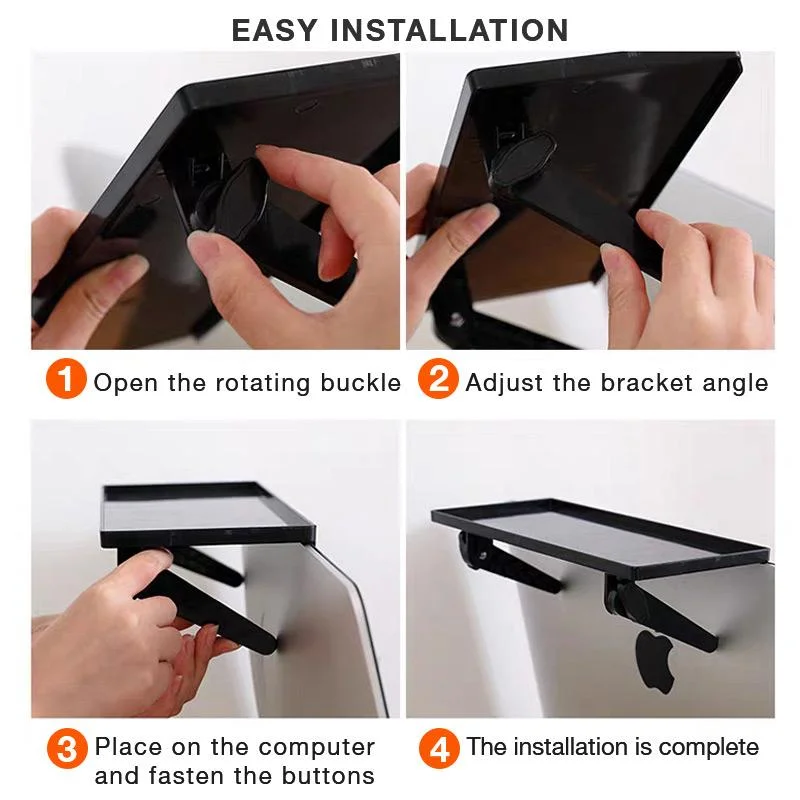 EASY INSTALLATION

1 Open the rotating buckle

2 Adjust the bracket angle

3 Place on the computer and fasten the buttons

4 The installation is complete