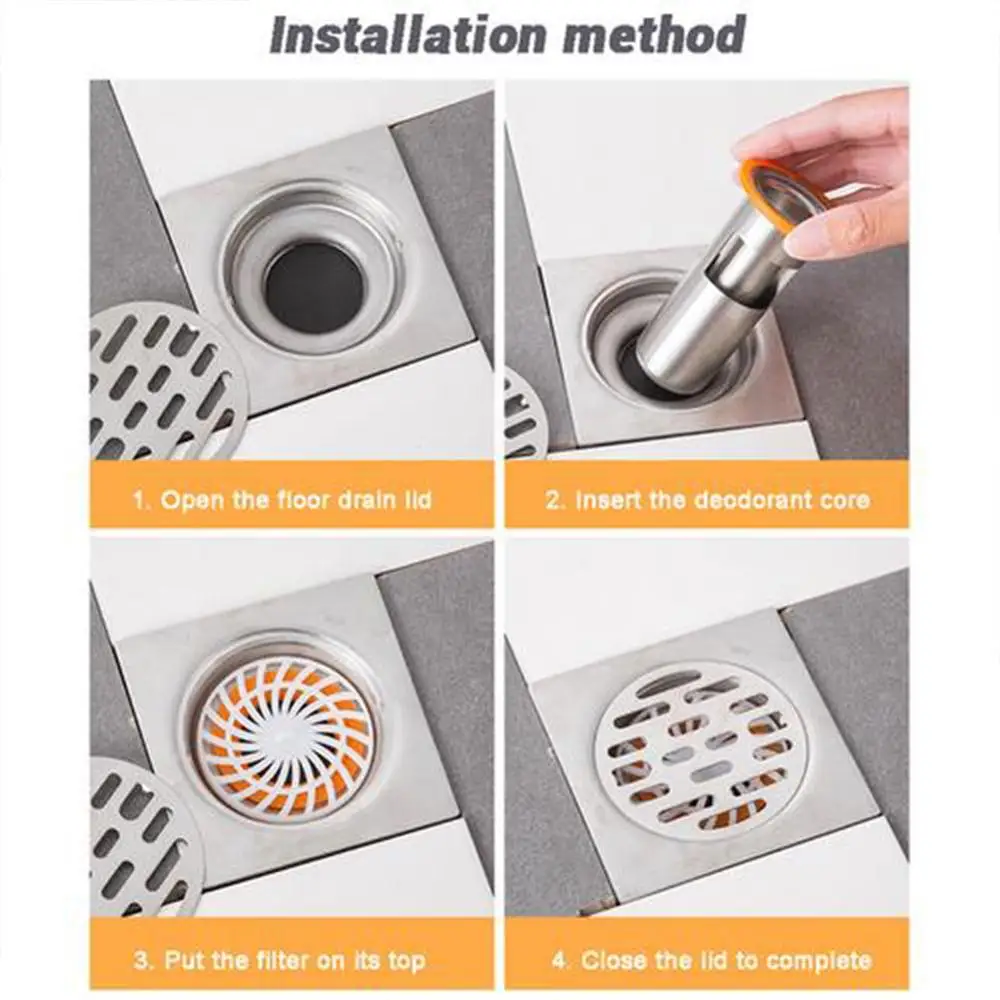 Installation method

1. Open the floor drain lid

2. Insert the deodorant core

3. Put the filter on its top

4. Close the lid to complete