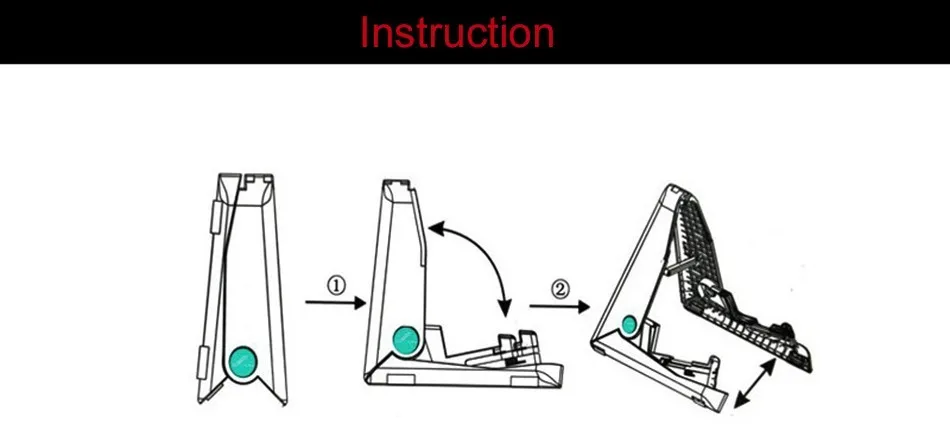 Instruction

①

②