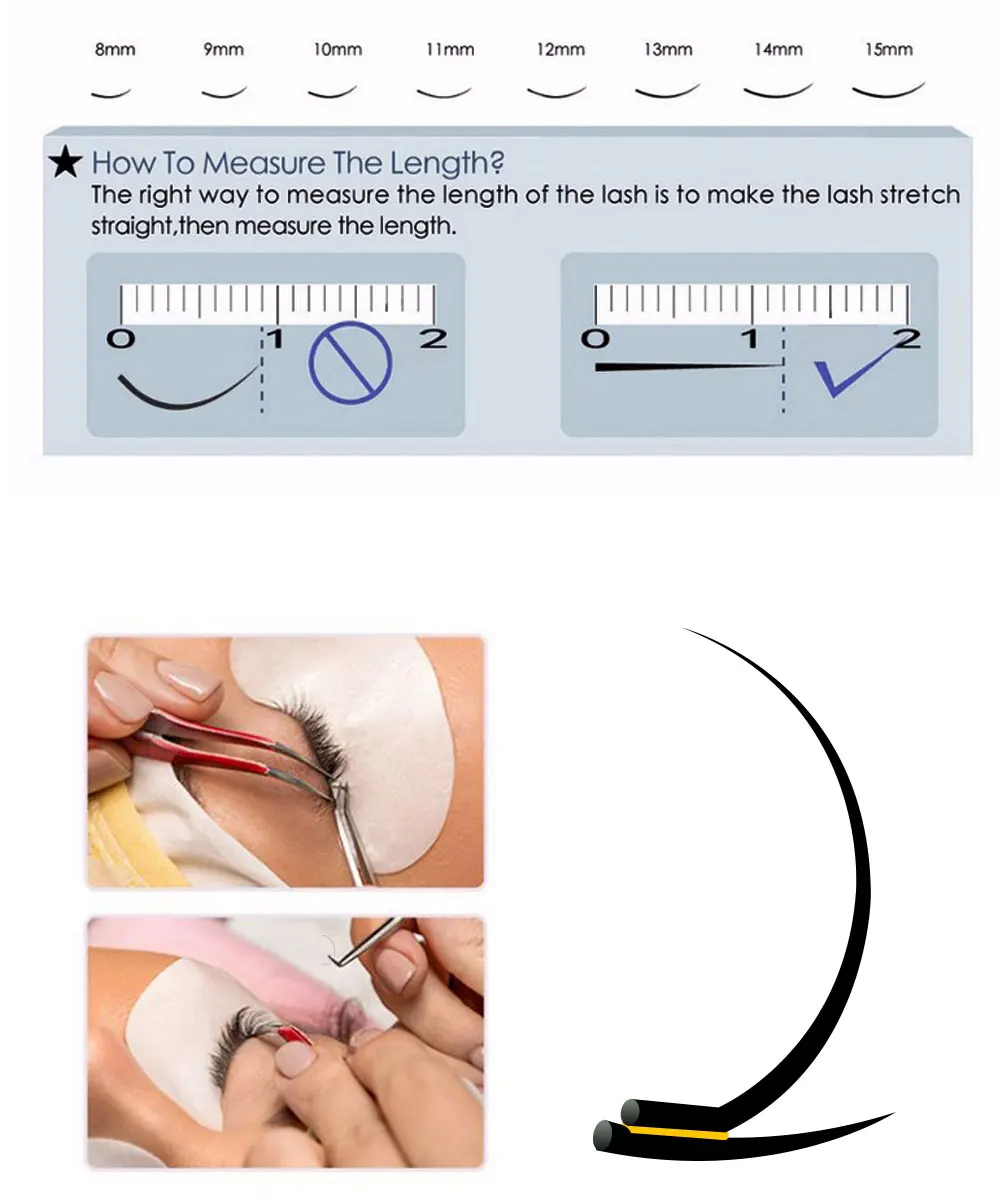 8mm 9mm 10mm 11mm 12mm 13mm 14mm 15mm

★ How To Measure The Length?
The right way to measure the length of the lash is to make the lash stretch straight,then measure the length.

0 1 2

0 1 2