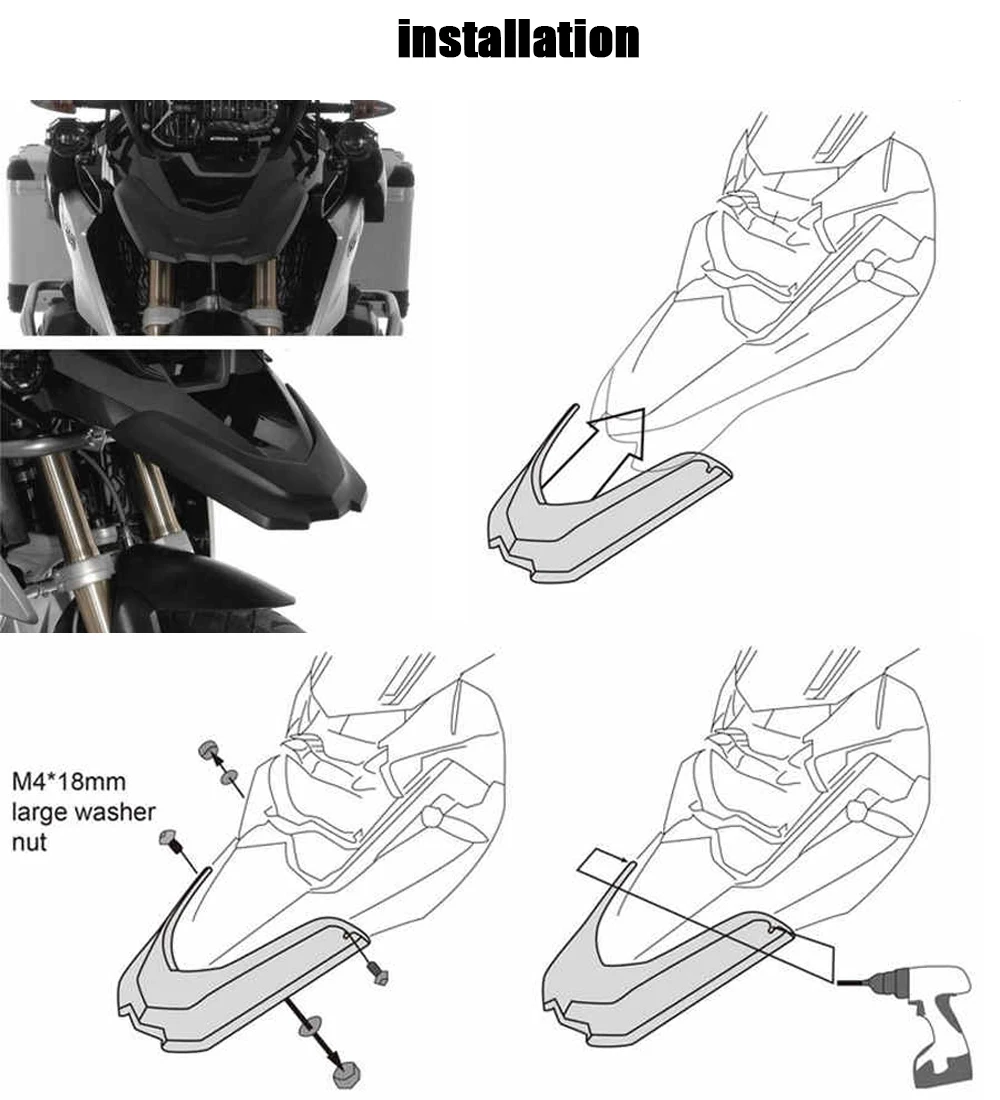 installation

M4*18mm
large washer
nut