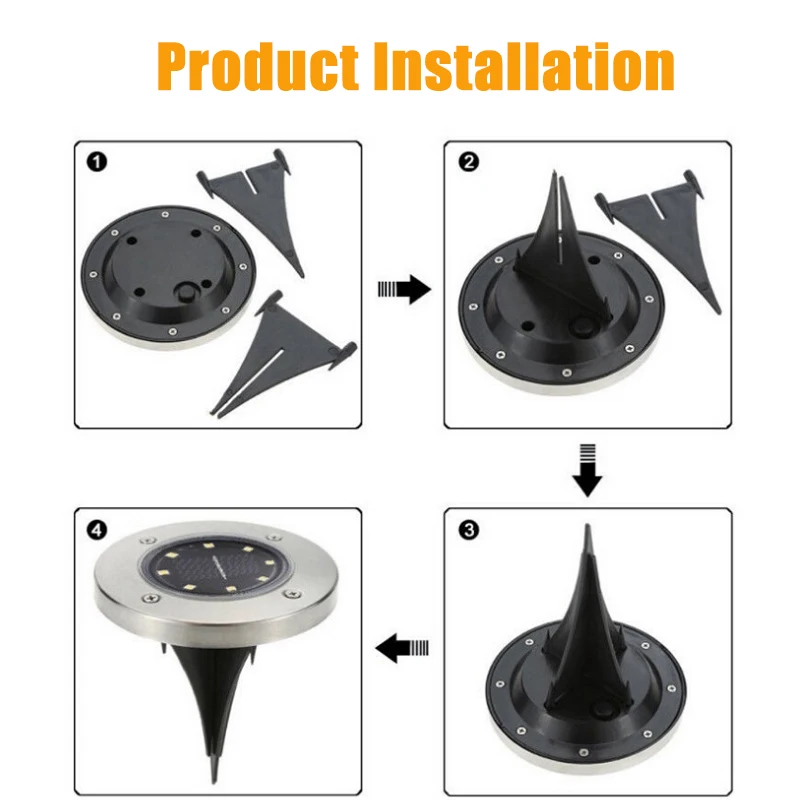 Product Installation

1

2

3

4