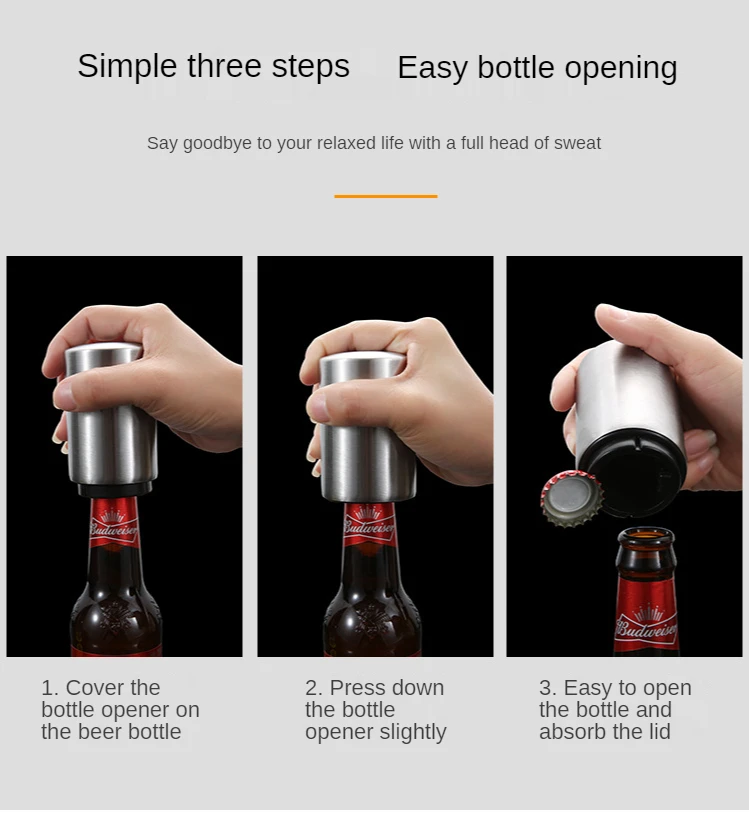 Simple three steps Easy bottle opening

Say goodbye to your relaxed life with a full head of sweat

Budweiser

Budweiser

Budweiser

1. Cover the bottle opener on the beer bottle

2. Press down the bottle opener slightly

3. Easy to open the bottle and absorb the lid