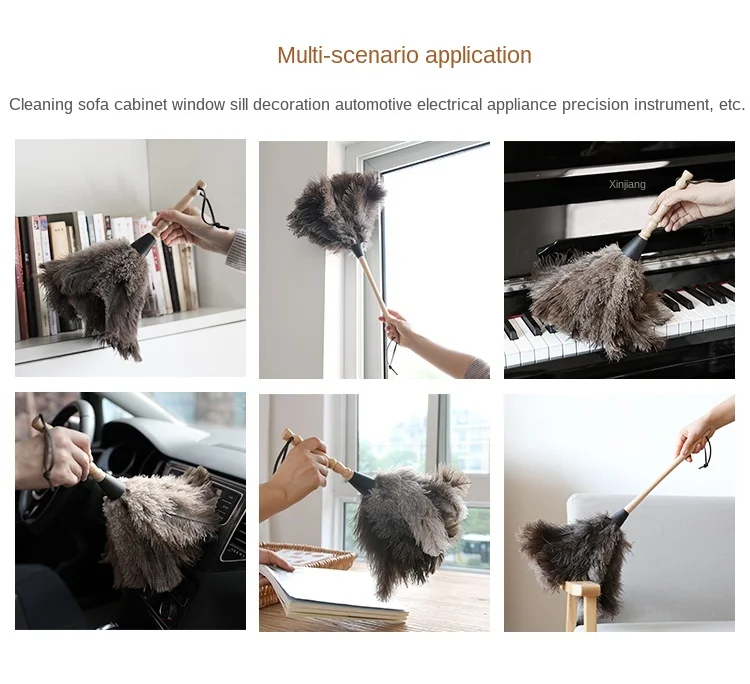 Multi-scenario application

Cleaning sofa cabinet window sill decoration automotive electrical appliance precision instrument, etc.

Xinjiang