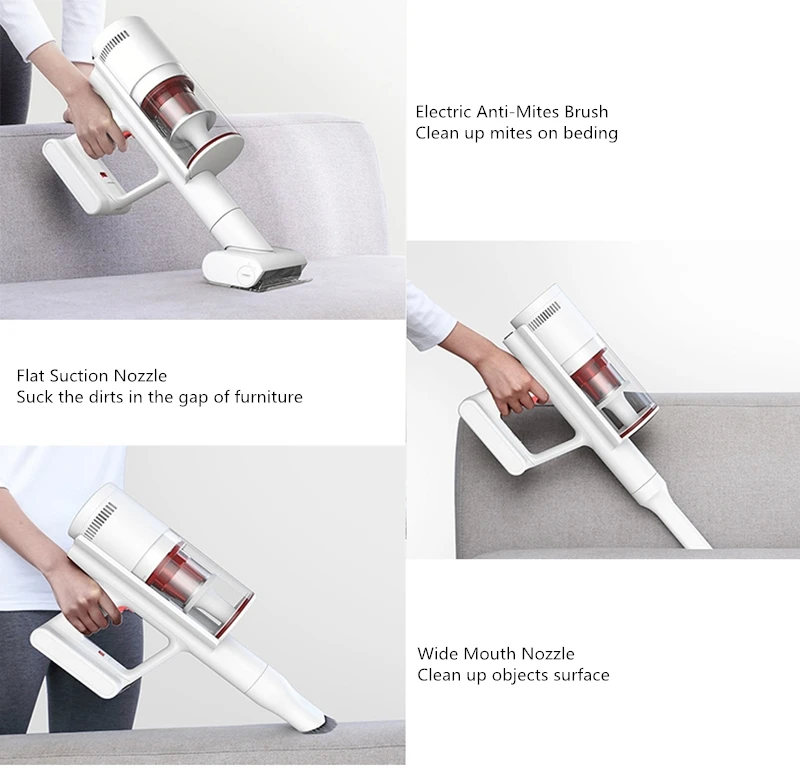 Electric Anti-Mites Brush
Clean up mites on beding

Flat Suction Nozzle
Suck the dirts in the gap of furniture

Wide Mouth Nozzle
Clean up objects surface