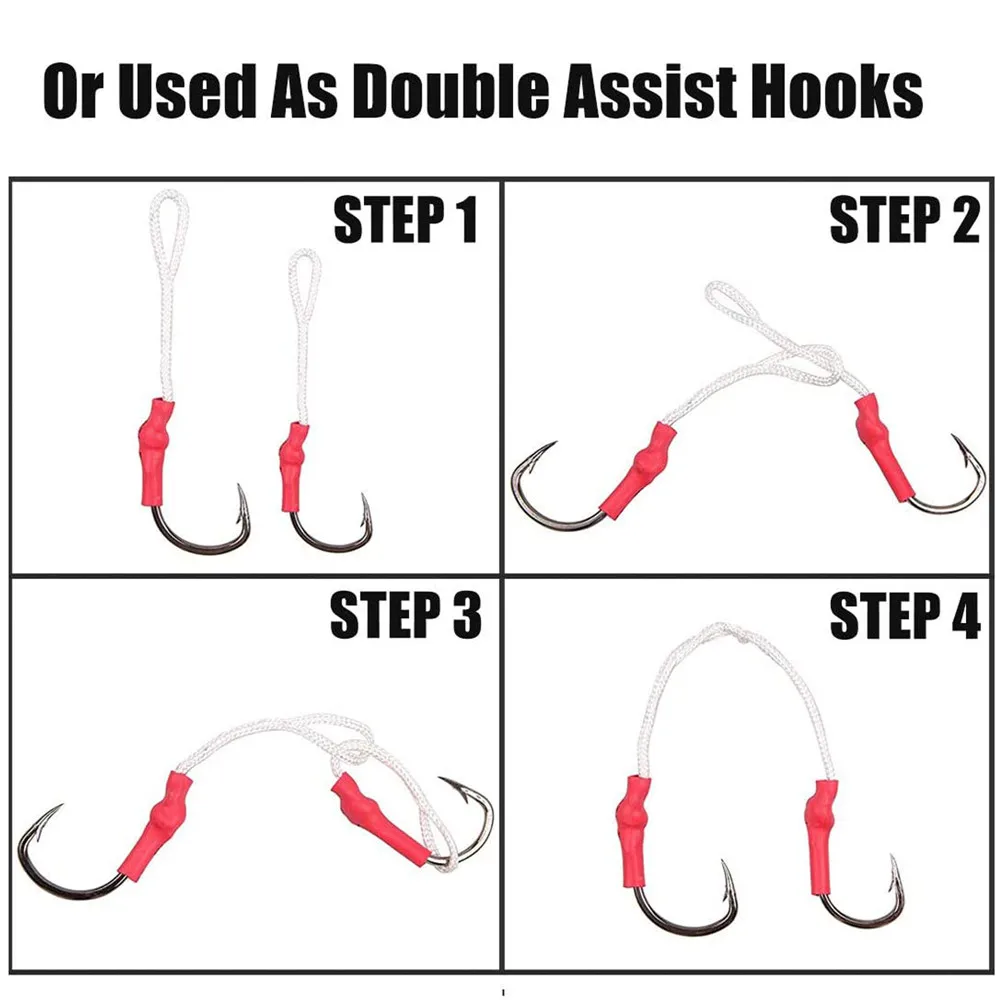 Or Used As Double Assist Hooks

STEP 1

STEP 2

STEP 3

STEP 4