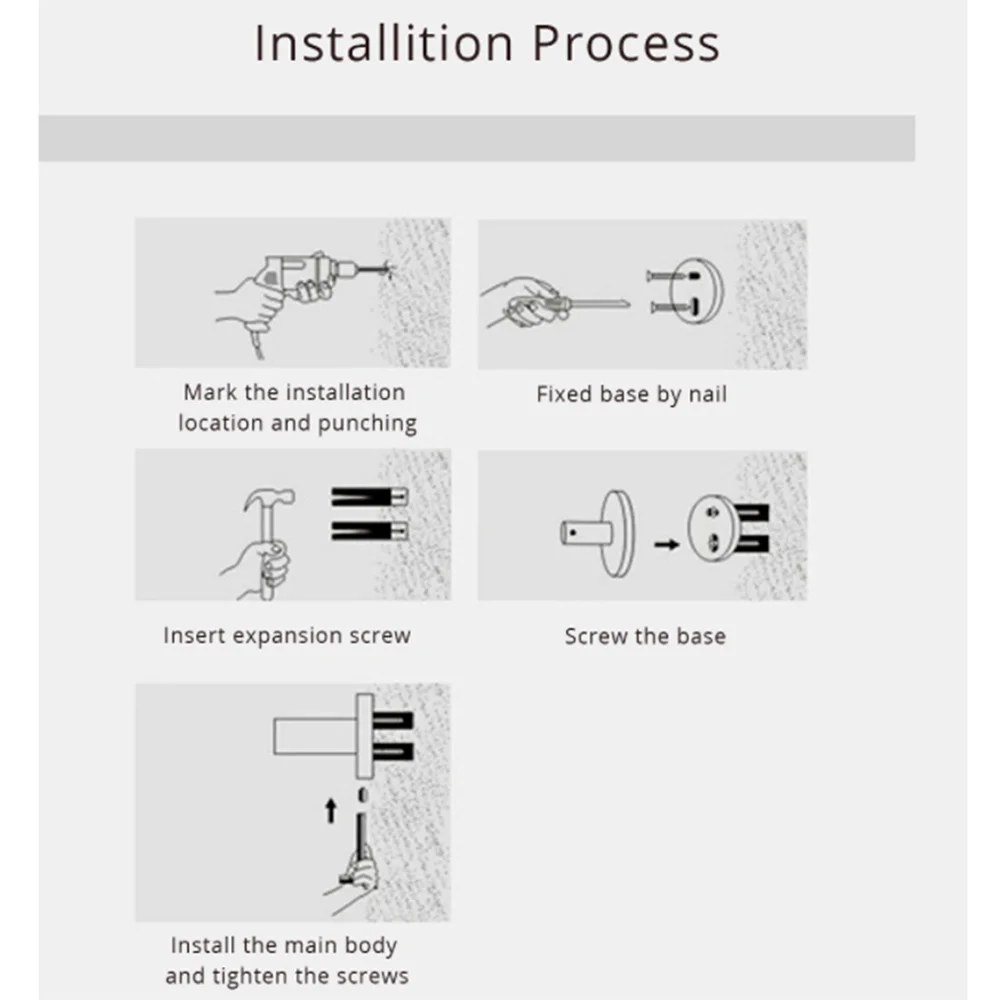 Installition Process

Mark the installation location and punching

Fixed base by nail

Insert expansion screw

Screw the base

Install the main body and tighten the screws