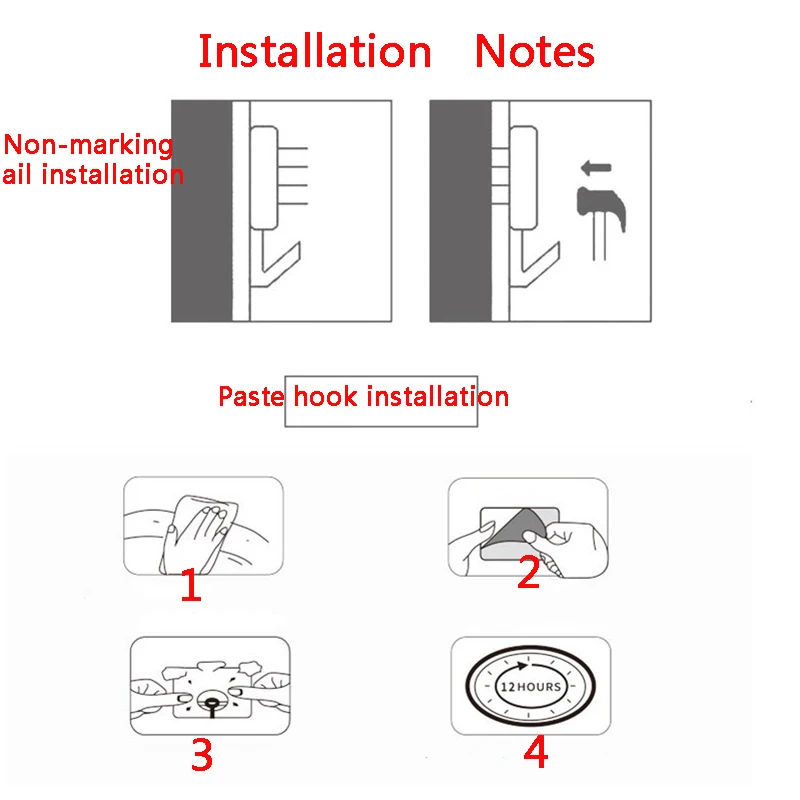 Installation Notes

Non-marking
ail installation

Paste hook installation

1

2

3

12 HOURS

4