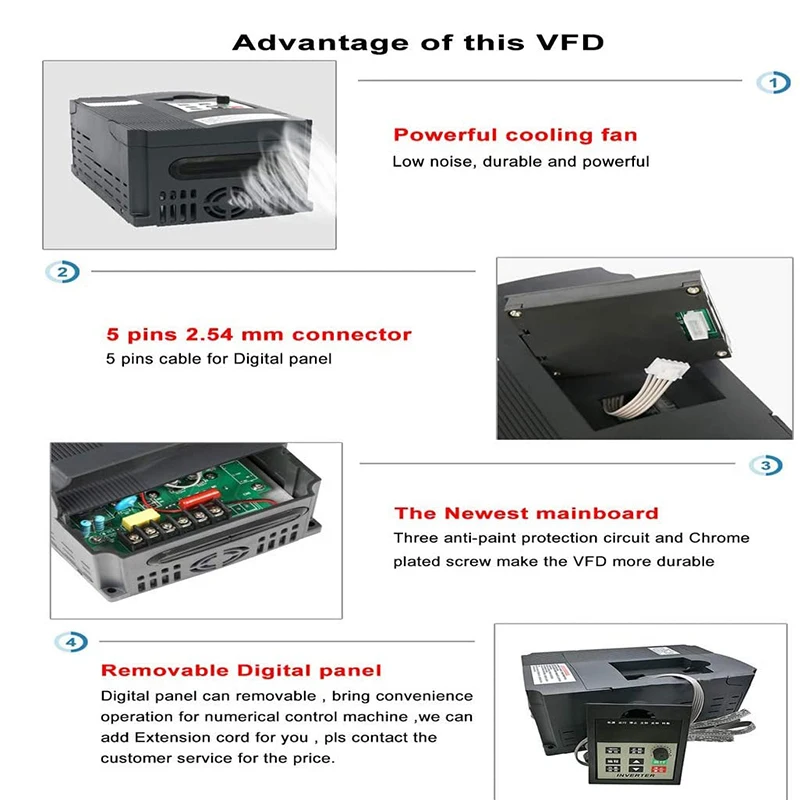 Advantage of this VFD

1

Powerful cooling fan
Low noise, durable and powerful

2

5 pins 2.54 mm connector
5 pins cable for Digital panel

3

The Newest mainboard
Three anti-paint protection circuit and Chrome plated screw make the VFD more durable

4

Removable Digital panel
Digital panel can removable , bring convenience operation for numerical control machine ,we can add Extension cord for you , pls contact the customer service for the price.

INVERTER