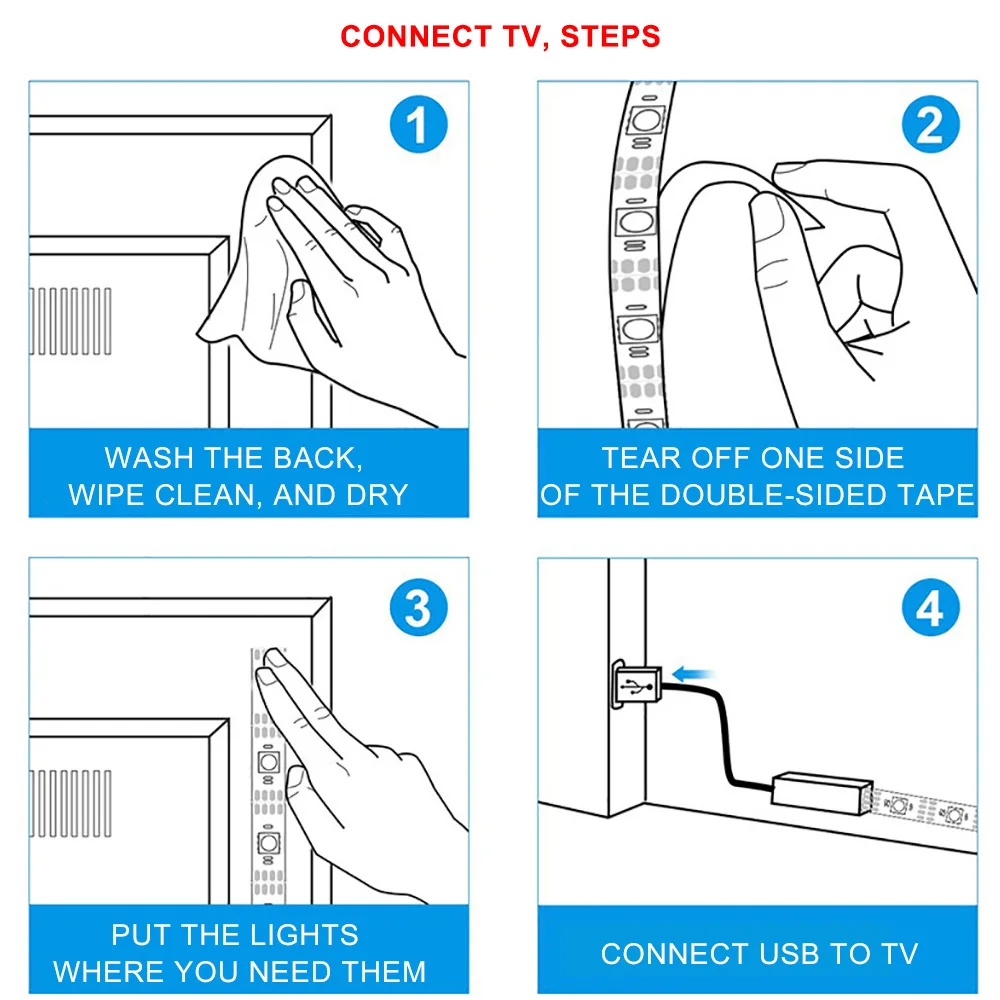 CONNECT TV, STEPS

1

WASH THE BACK, WIPE CLEAN, AND DRY

2

TEAR OFF ONE SIDE OF THE DOUBLE-SIDED TAPE

3

PUT THE LIGHTS WHERE YOU NEED THEM

4

CONNECT USB TO TV