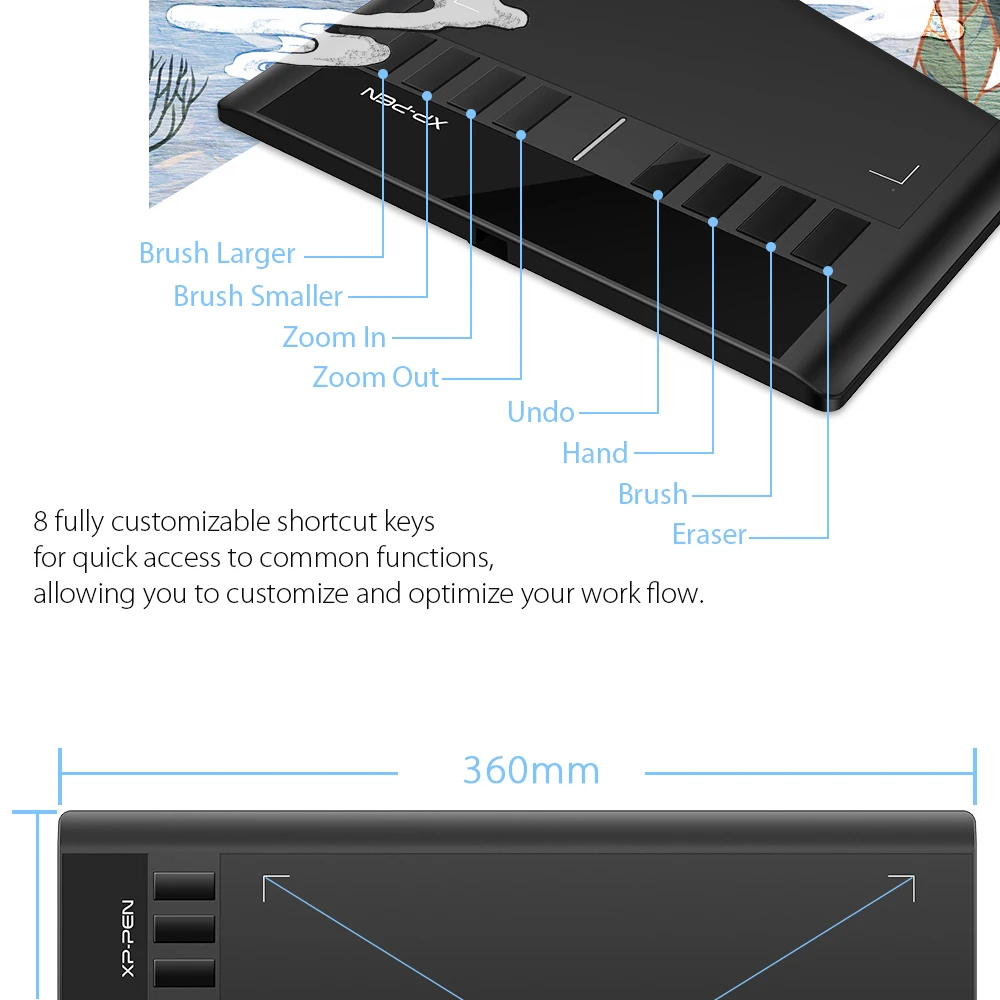 XP-PEN

Brush Larger
Brush Smaller
Zoom In
Zoom Out
Undo
Hand
Brush
Eraser

8 fully customizable shortcut keys for quick access to common functions, allowing you to customize and optimize your work flow.

360mm

XP-PEN