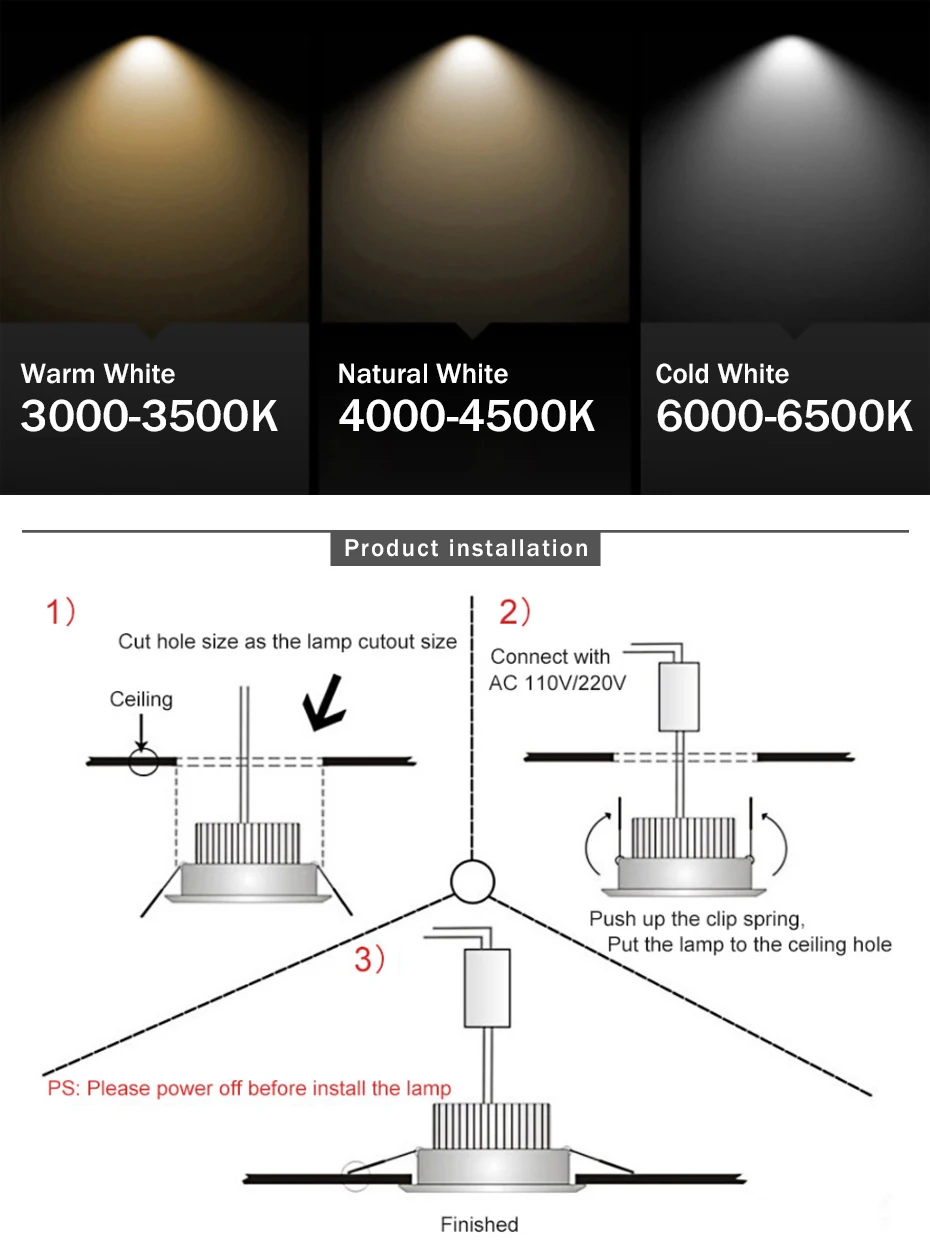 Warm White
3000-3500K

Natural White
4000-4500K

Cold White
6000-6500K

Product installation

1)
Cut hole size as the lamp cutout size
Ceiling

2)
Connect with
AC 110V/220V

Push up the clip spring,
Put the lamp to the ceiling hole

3)

PS: Please power off before install the lamp

Finished