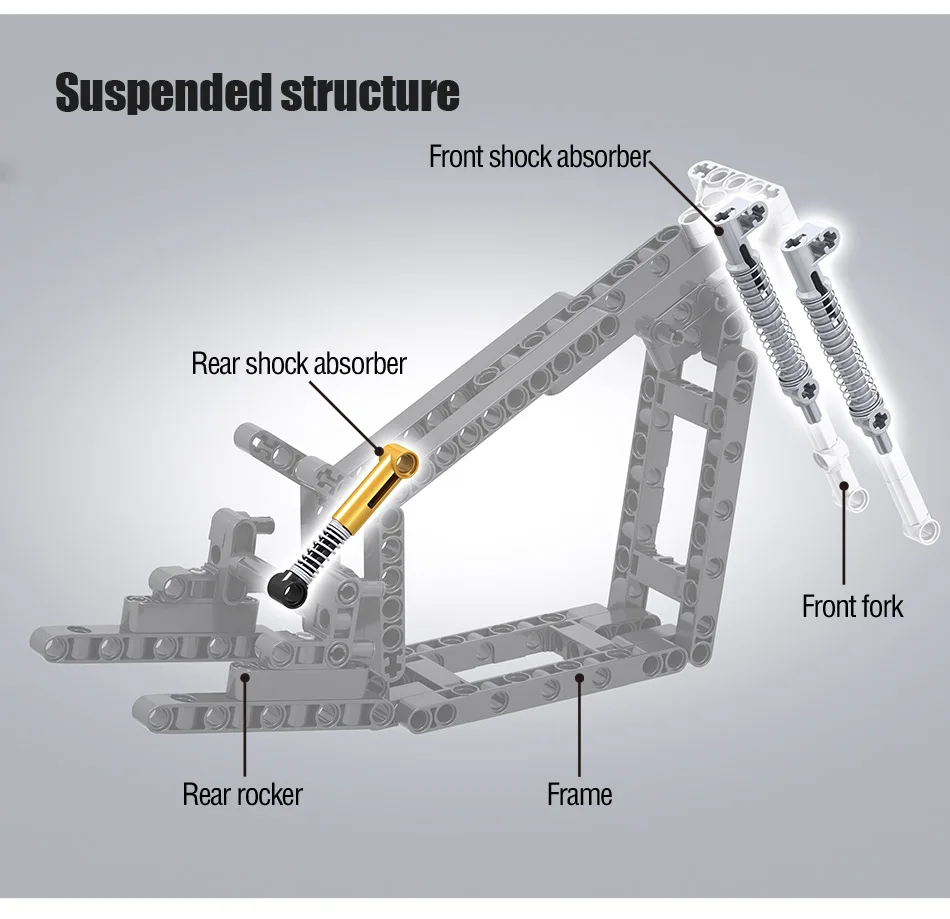 Suspended structure

Front shock absorber

Rear shock absorber

Front fork

Rear rocker

Frame