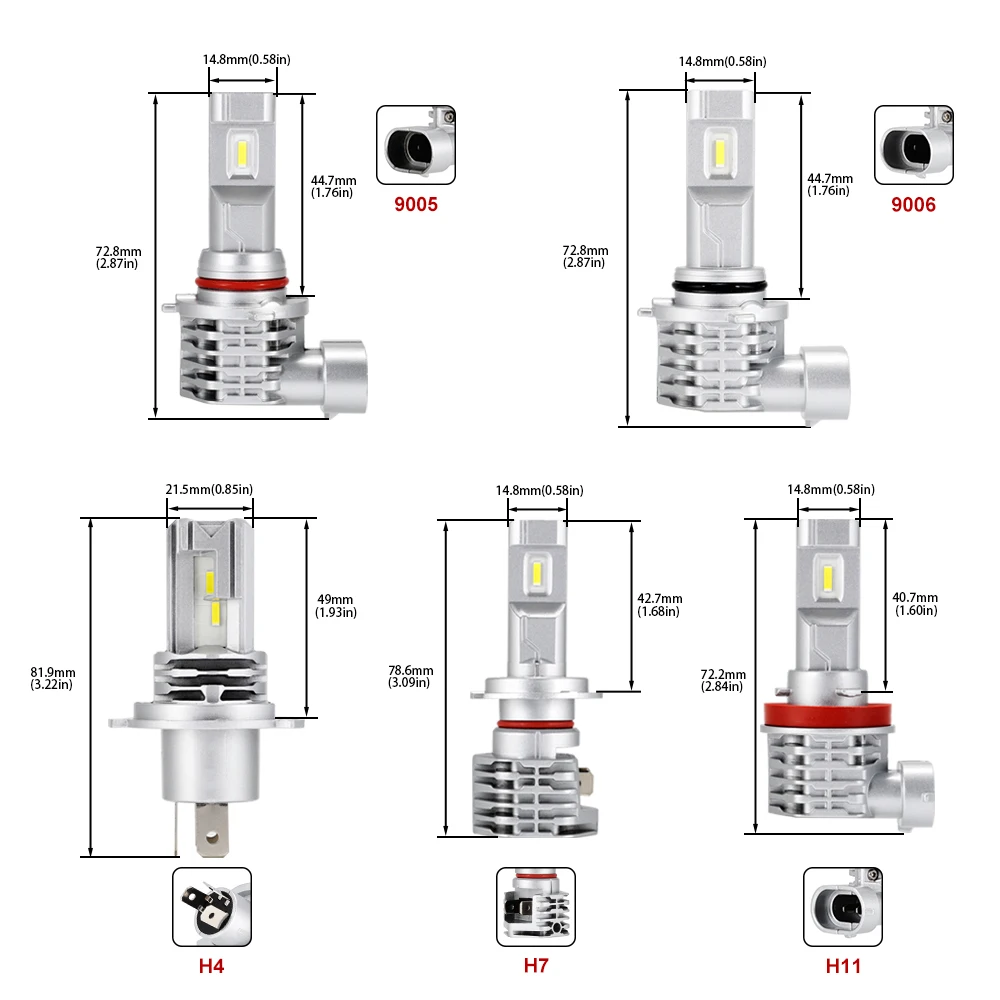 14.8mm(0.58in)
44.7mm
(1.76in)
72.8mm
(2.87in)
9005

14.8mm(0.58in)
44.7mm
(1.76in)
72.8mm
(2.87in)
9006

21.5mm(0.85in)
49mm
(1.93in)
81.9mm
(3.22in)
H4

14.8mm(0.58in)
42.7mm
(1.68in)
78.6mm
(3.09in)
H7

14.8mm(0.58in)
40.7mm
(1.60in)
72.2mm
(2.84in)
H11