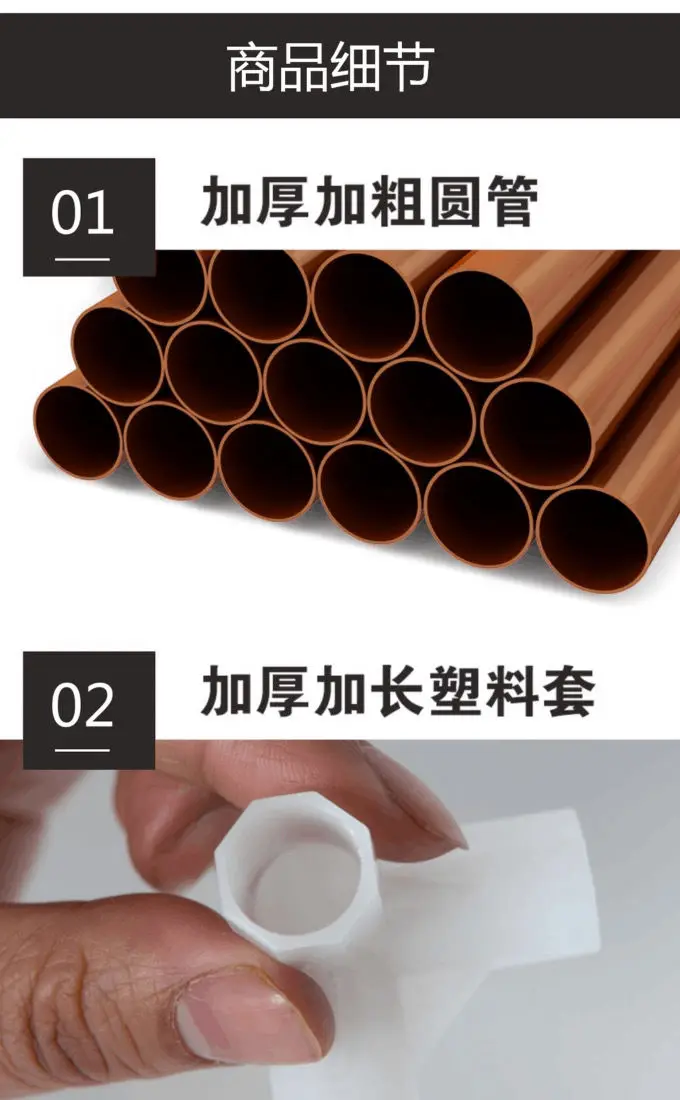 商品细节

01

加厚加粗圆管

02

加厚加长塑料套