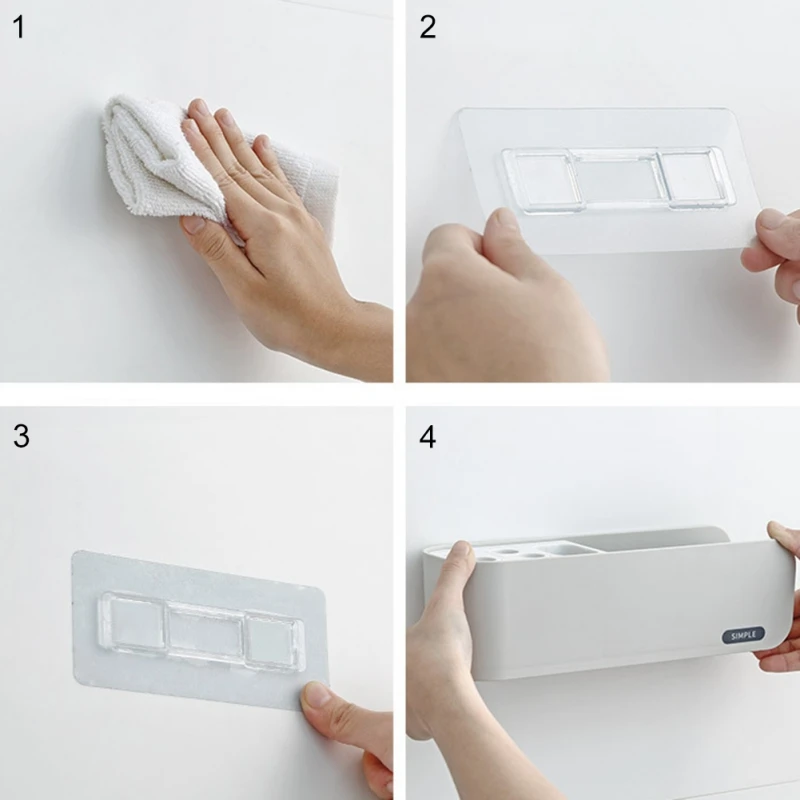 1

2

3

4

SIMPLE