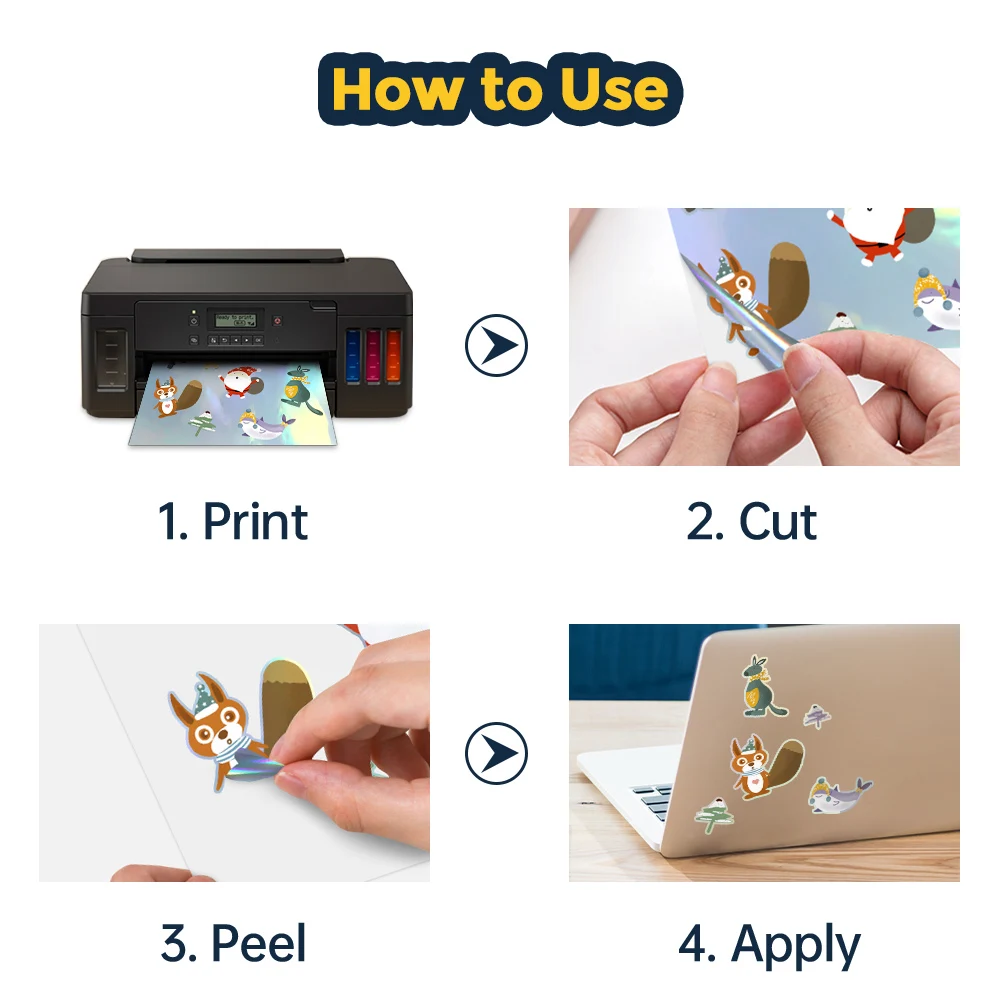 How to Use

1. Print

2. Cut

3. Peel

4. Apply