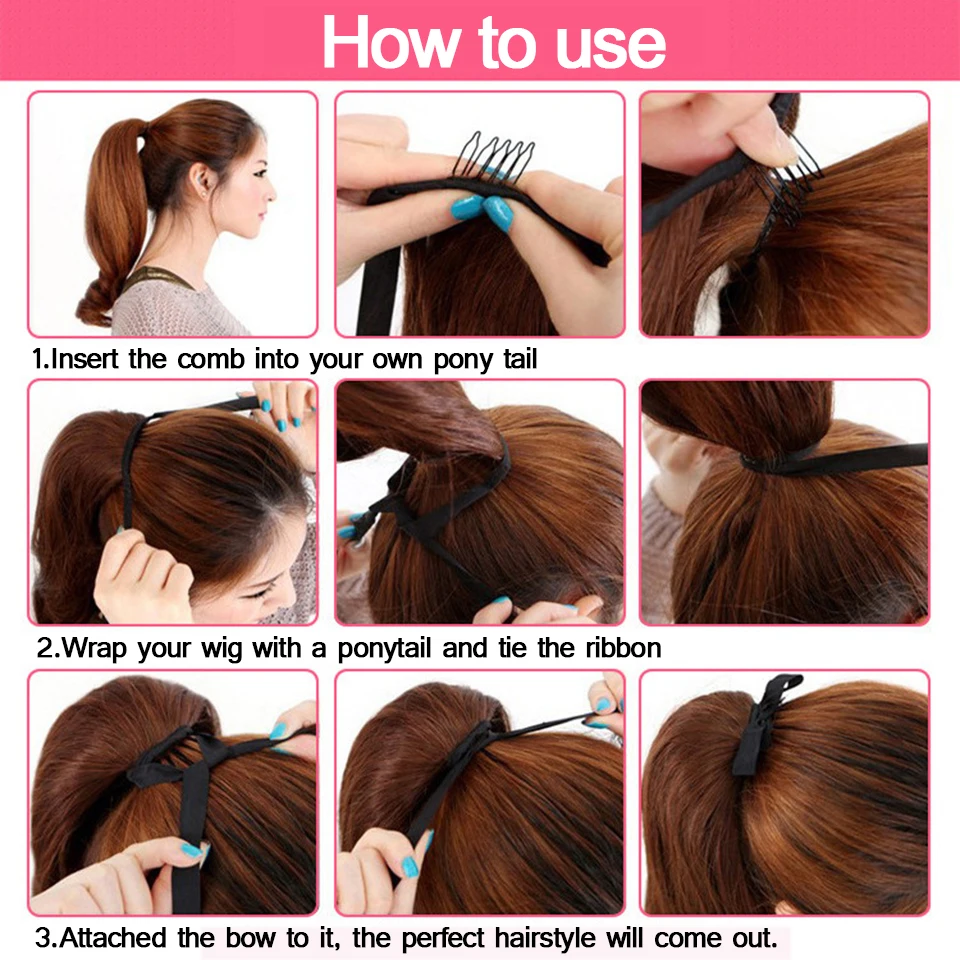 How to use

1.Insert the comb into your own pony tail

2.Wrap your wig with a ponytail and tie the ribbon

3.Attached the bow to it, the perfect hairstyle will come out.