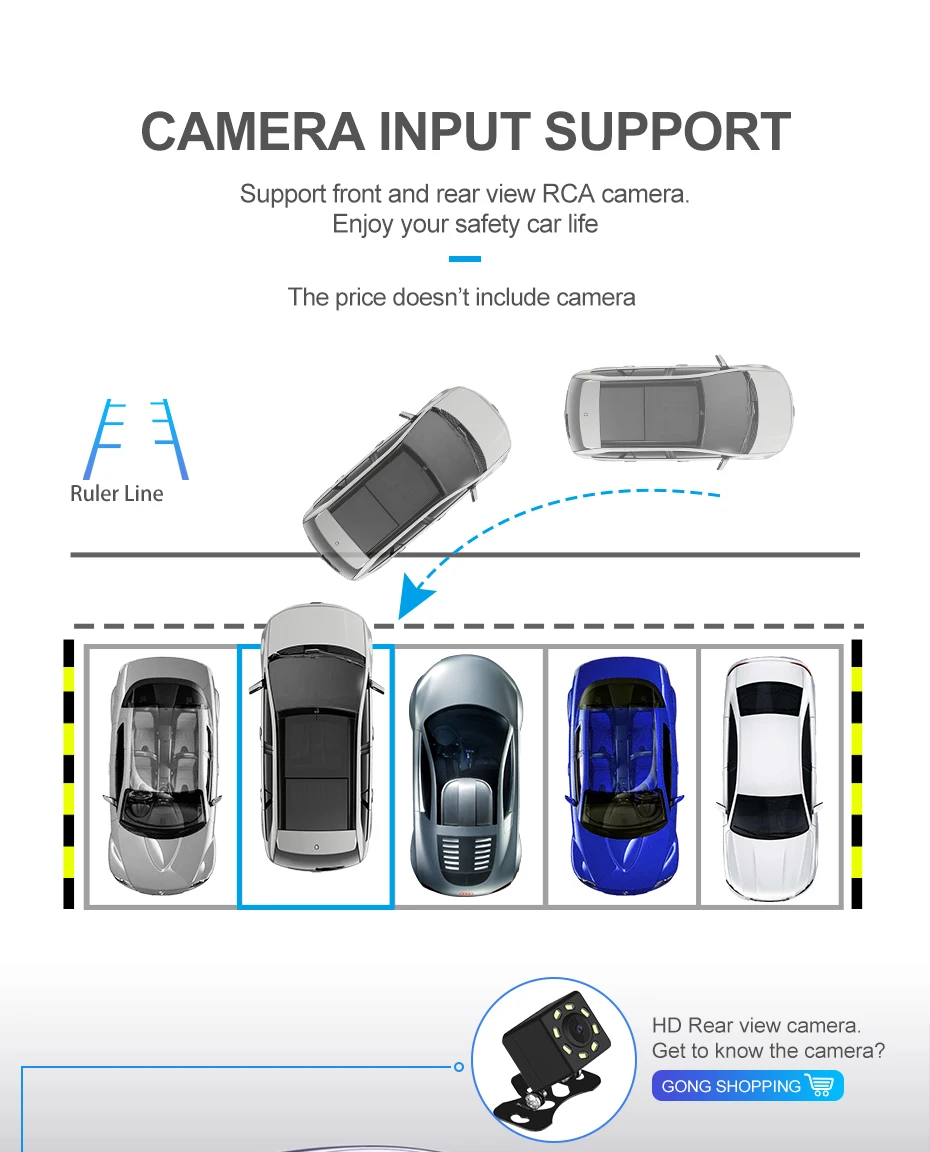 CAMERA INPUT SUPPORT

Support front and rear view RCA camera.
Enjoy your safety car life

The price doesn't include camera

Ruler Line

HD Rear view camera.
Get to know the camera?

GONG SHOPPING