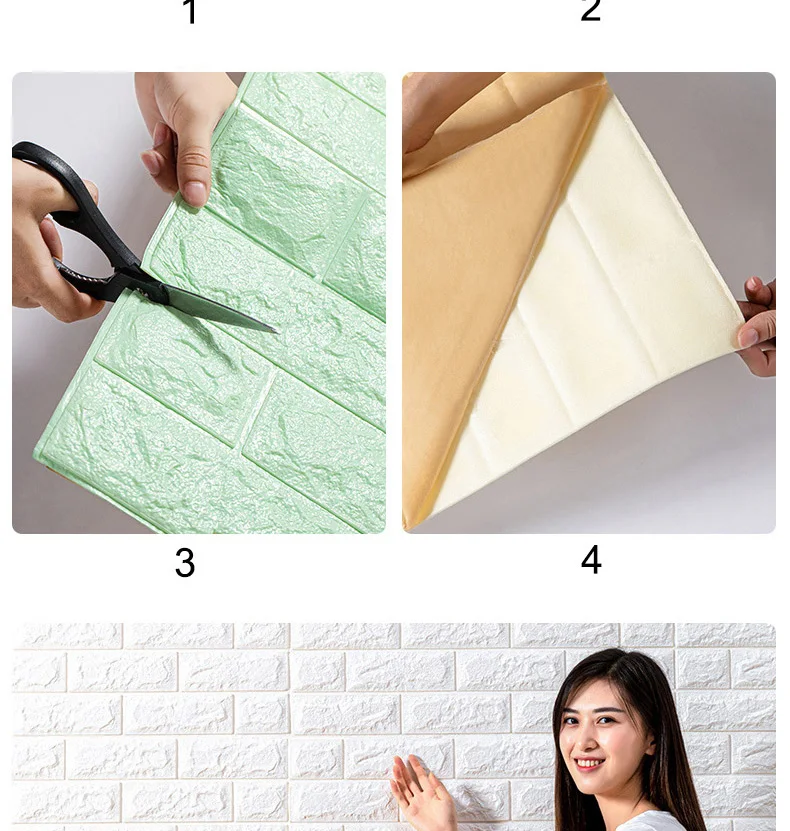 1

2

3

4