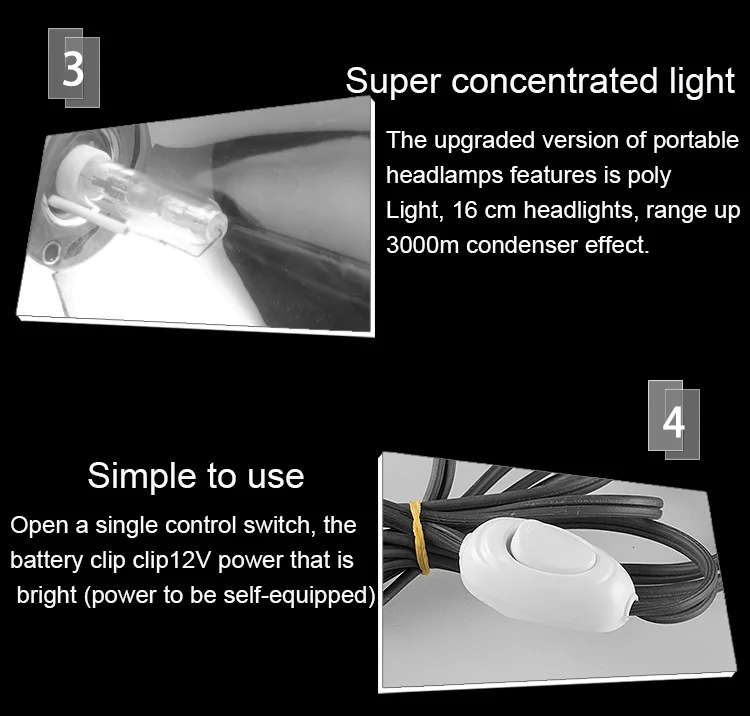 3

Super concentrated light

The upgraded version of portable headlamps features is poly Light, 16 cm headlights, range up 3000m condenser effect.

4

Simple to use

Open a single control switch, the battery clip clip12V power that is bright (power to be self-equipped)