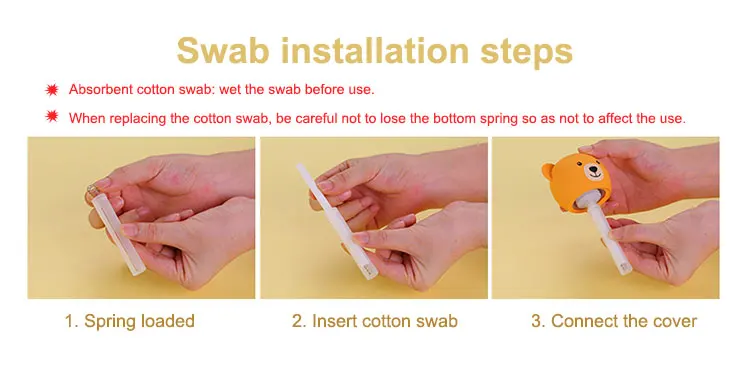 Swab installation steps

Absorbent cotton swab: wet the swab before use.

When replacing the cotton swab, be careful not to lose the bottom spring so as not to affect the use.

1. Spring loaded

2. Insert cotton swab

3. Connect the cover