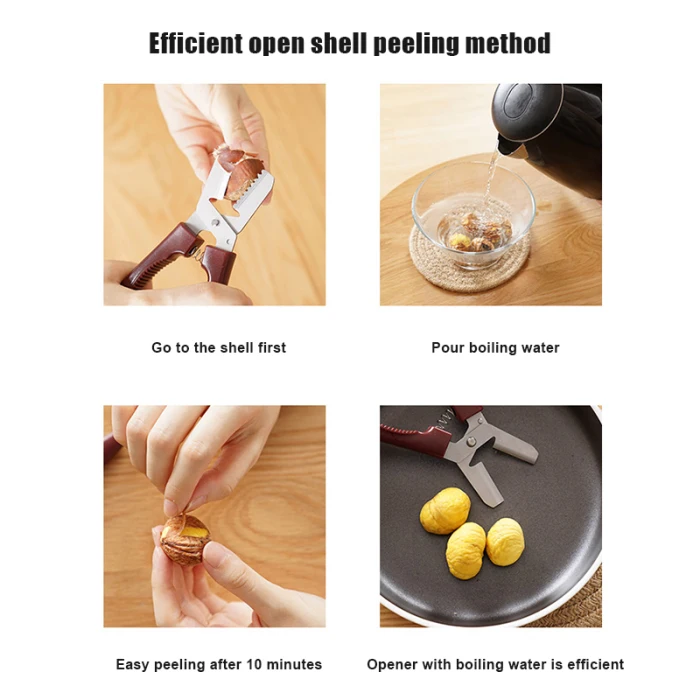 Efficient open shell peeling method

Go to the shell first

Pour boiling water

Easy peeling after 10 minutes

Opener with boiling water is efficient