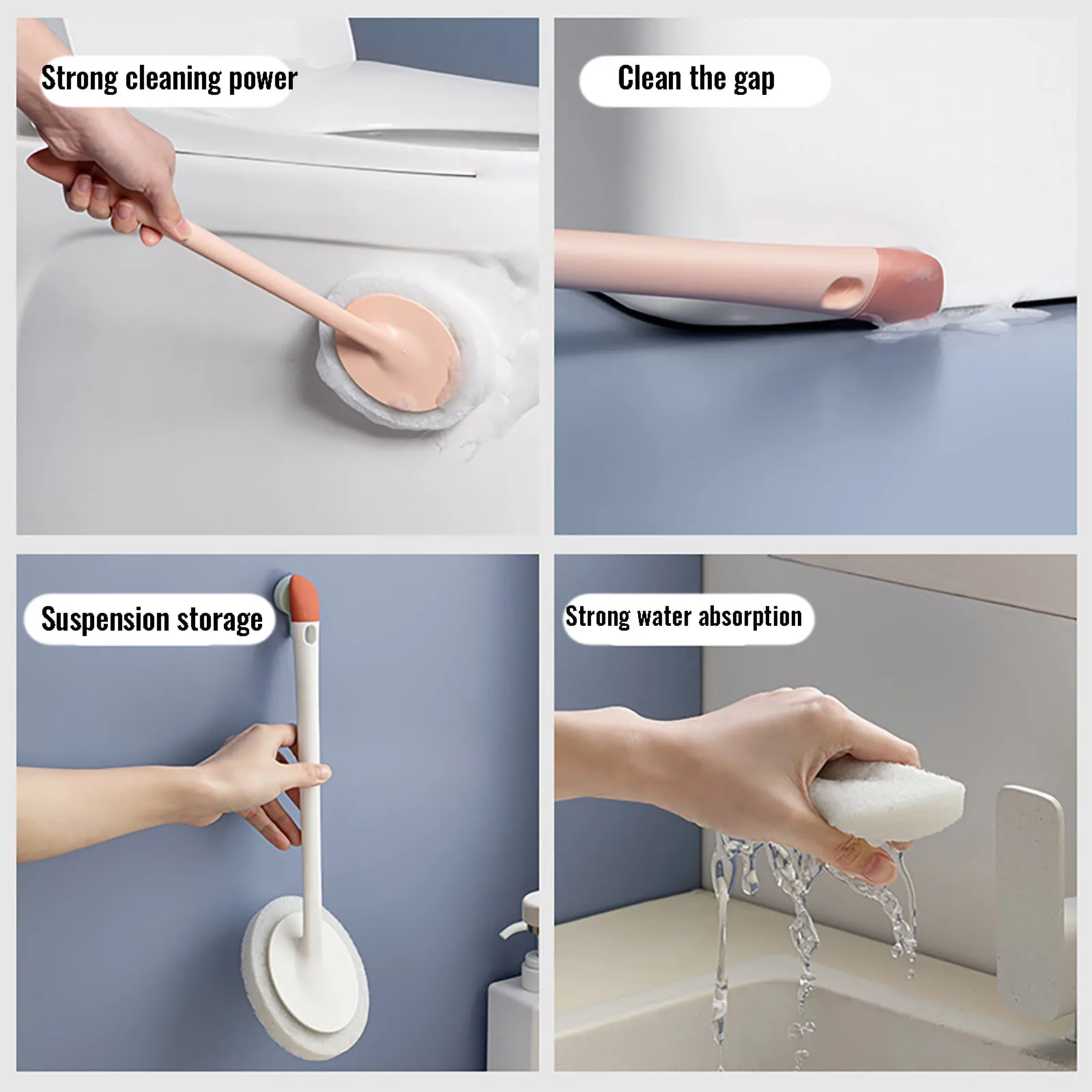 Strong cleaning power

Clean the gap

Suspension storage

Strong water absorption