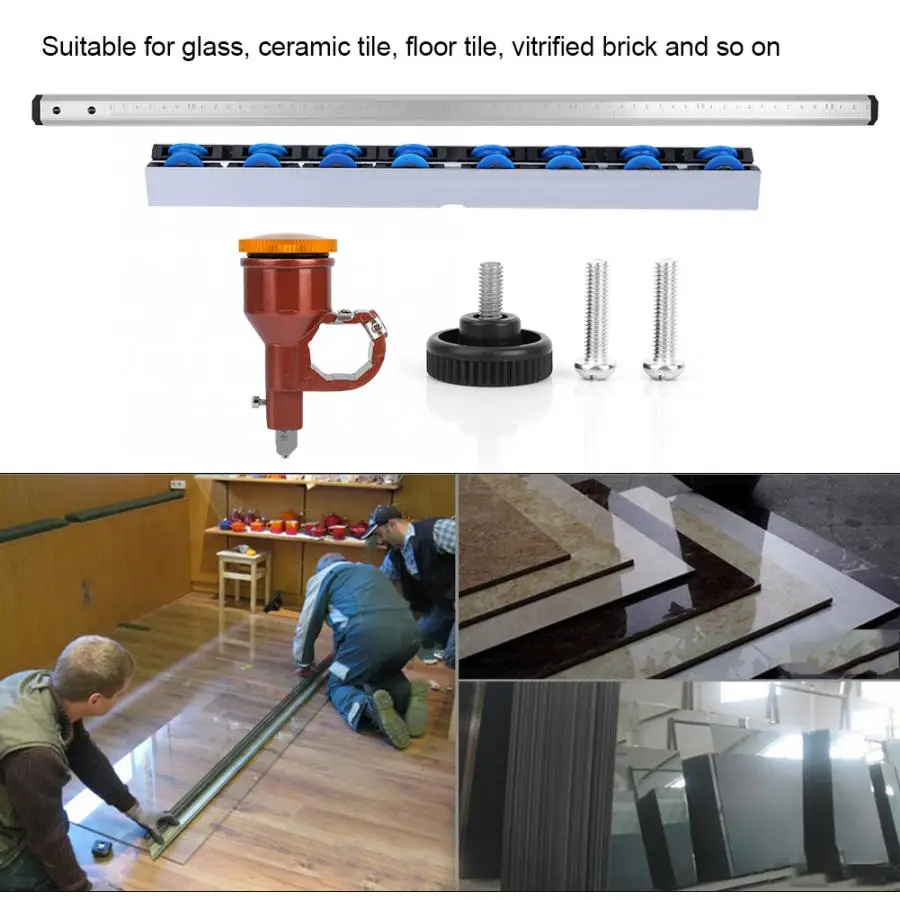 Suitable for glass, ceramic tile, floor tile, vitrified brick and so on