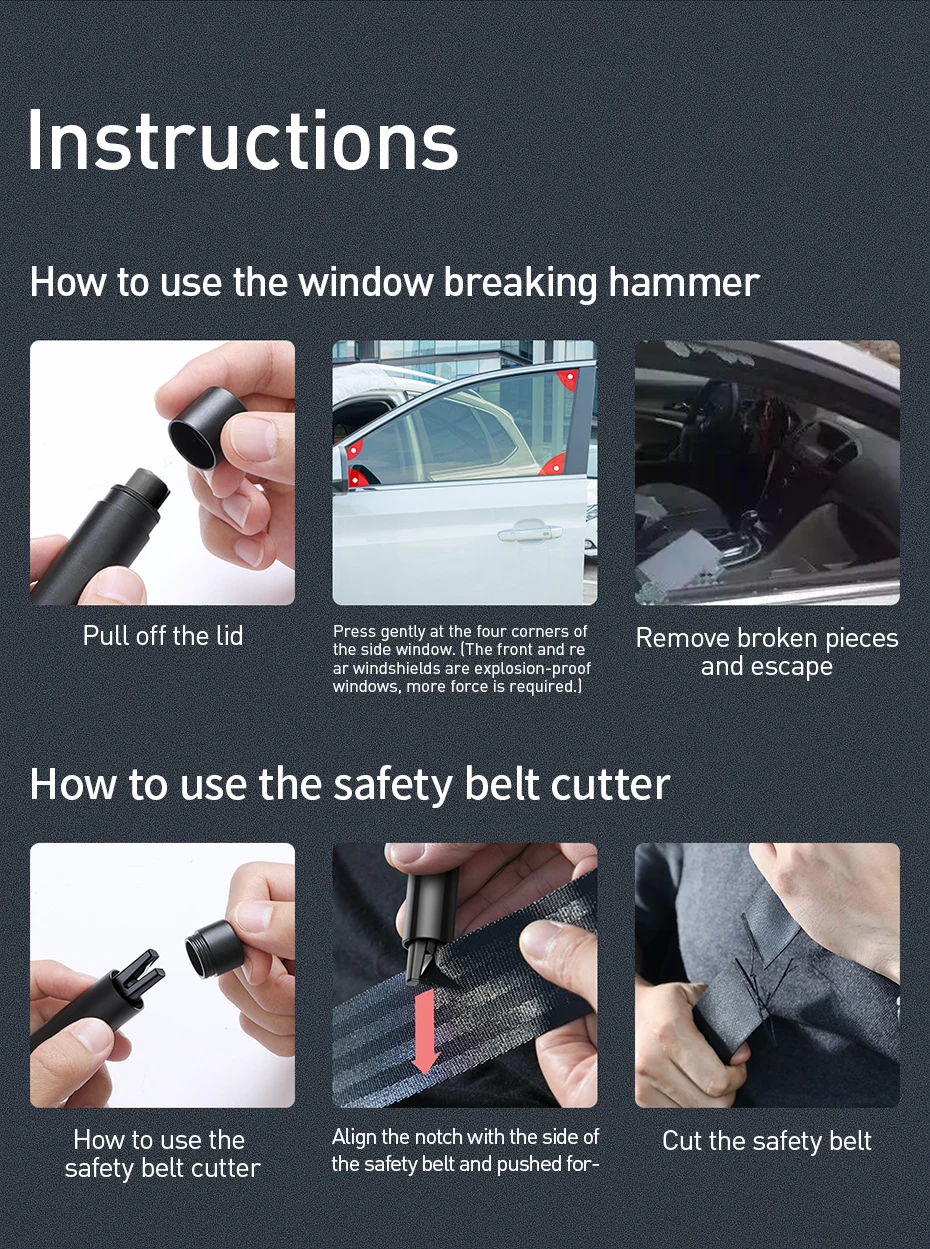 Instructions

How to use the window breaking hammer

Pull off the lid

Press gently at the four corners of the side window. (The front and re ar windshields are explosion-proof windows, more force is required.)

Remove broken pieces and escape

How to use the safety belt cutter

How to use the safety belt cutter

Align the notch with the side of the safety belt and pushed for-

Cut the safety belt