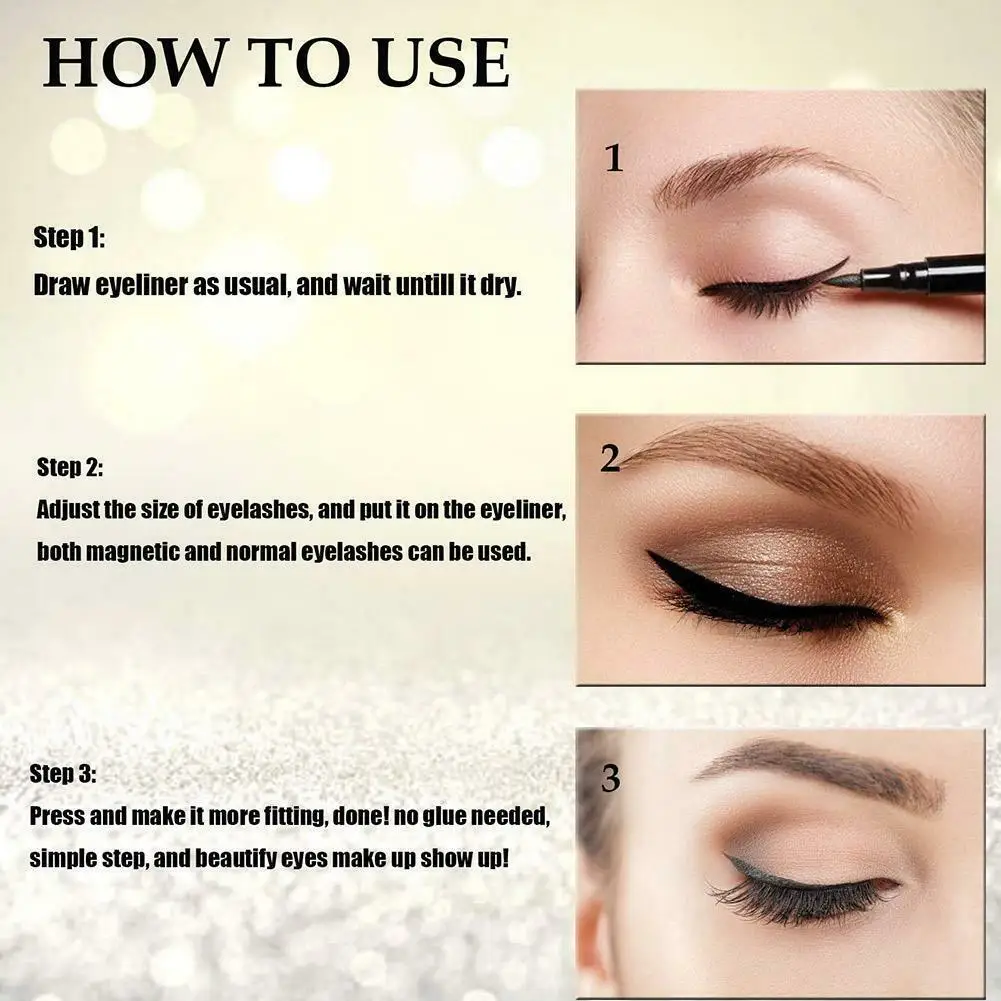 HOW TO USE

Step 1:
Draw eyeliner as usual, and wait untill it dry.

1

Step 2:
Adjust the size of eyelashes, and put it on the eyeliner, both magnetic and normal eyelashes can be used.

2

Step 3:
Press and make it more fitting, done! no glue needed, simple step, and beautify eyes make up show up!

3