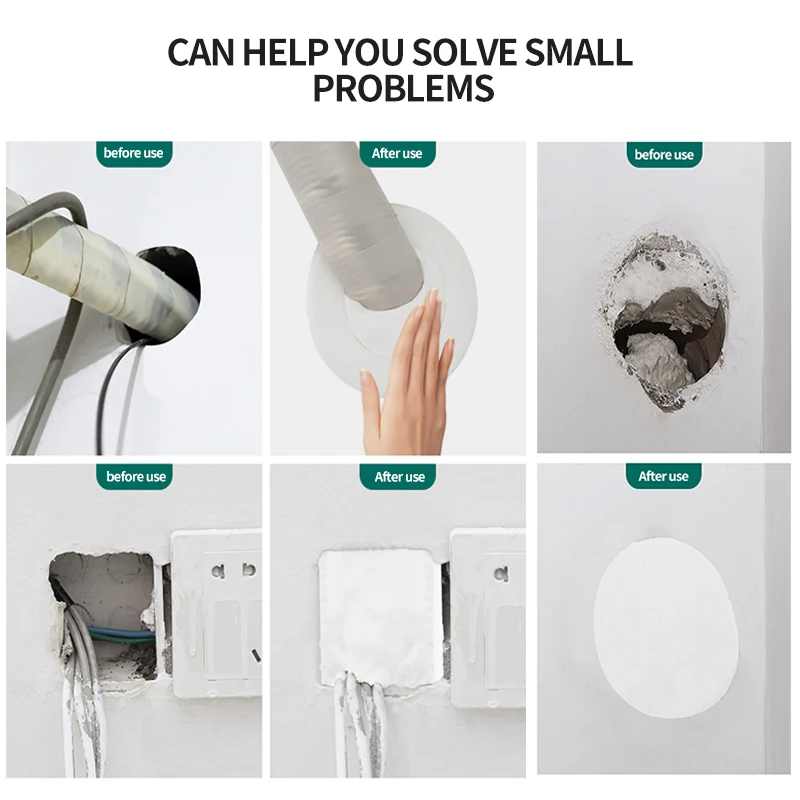 CAN HELP YOU SOLVE SMALL PROBLEMS

before use

After use

before use

before use

After use

After use