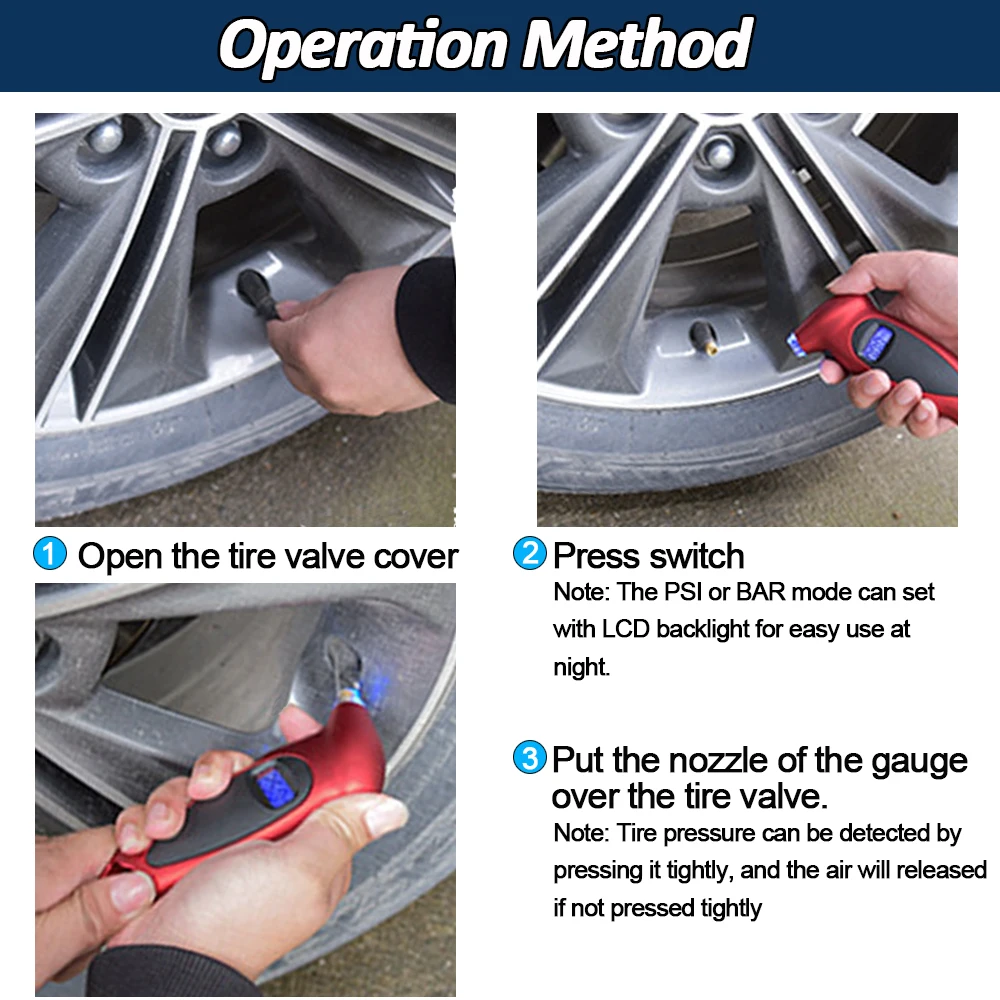 Operation Method

1 Open the tire valve cover

2 Press switch
Note: The PSI or BAR mode can set with LCD backlight for easy use at night.

3 Put the nozzle of the gauge over the tire valve.
Note: Tire pressure can be detected by pressing it tightly, and the air will released if not pressed tightly