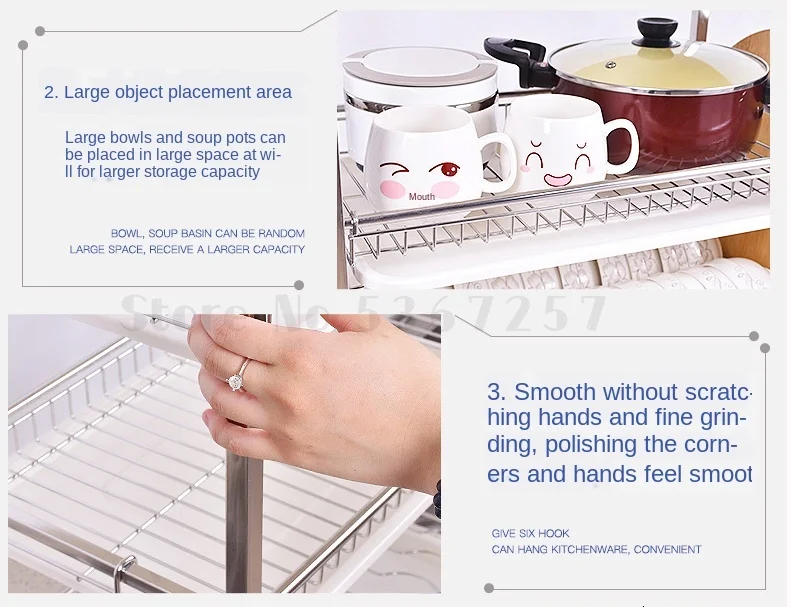 2. Large object placement area

Large bowls and soup pots can be placed in large space at will for larger storage capacity

BOWL, SOUP BASIN CAN BE RANDOM LARGE SPACE, RECEIVE A LARGER CAPACITY

Mouth

Store No 5367257

3. Smooth without scratching hands and fine grinding, polishing the corners and hands feel smoot

GIVE SIX HOOK
CAN HANG KITCHENWARE, CONVENIENT