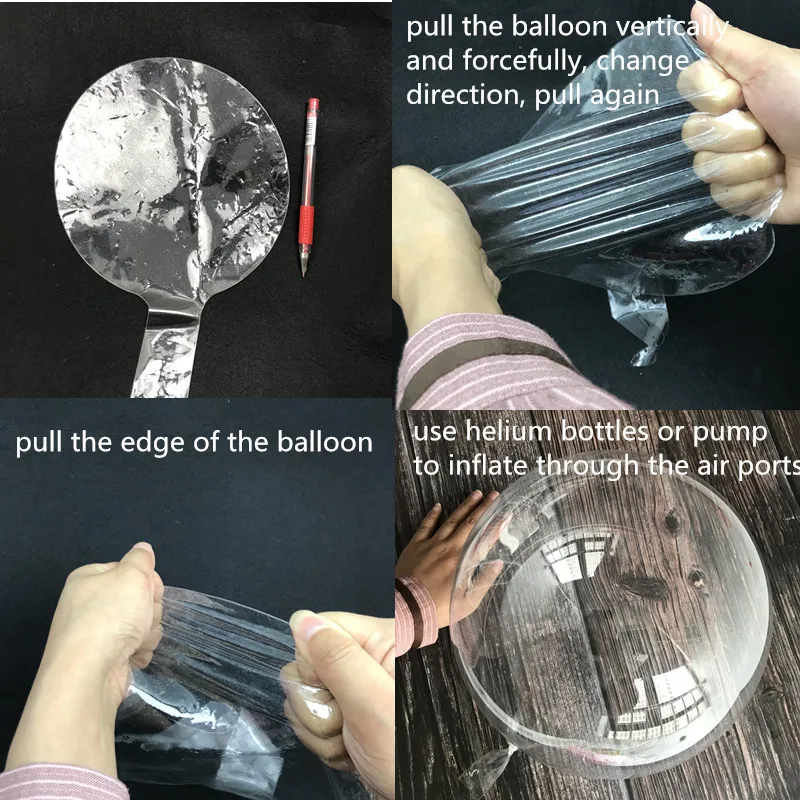 pull the balloon vertically and forcefully, change direction, pull again

pull the edge of the balloon

use helium bottles or pump to inflate through the air ports