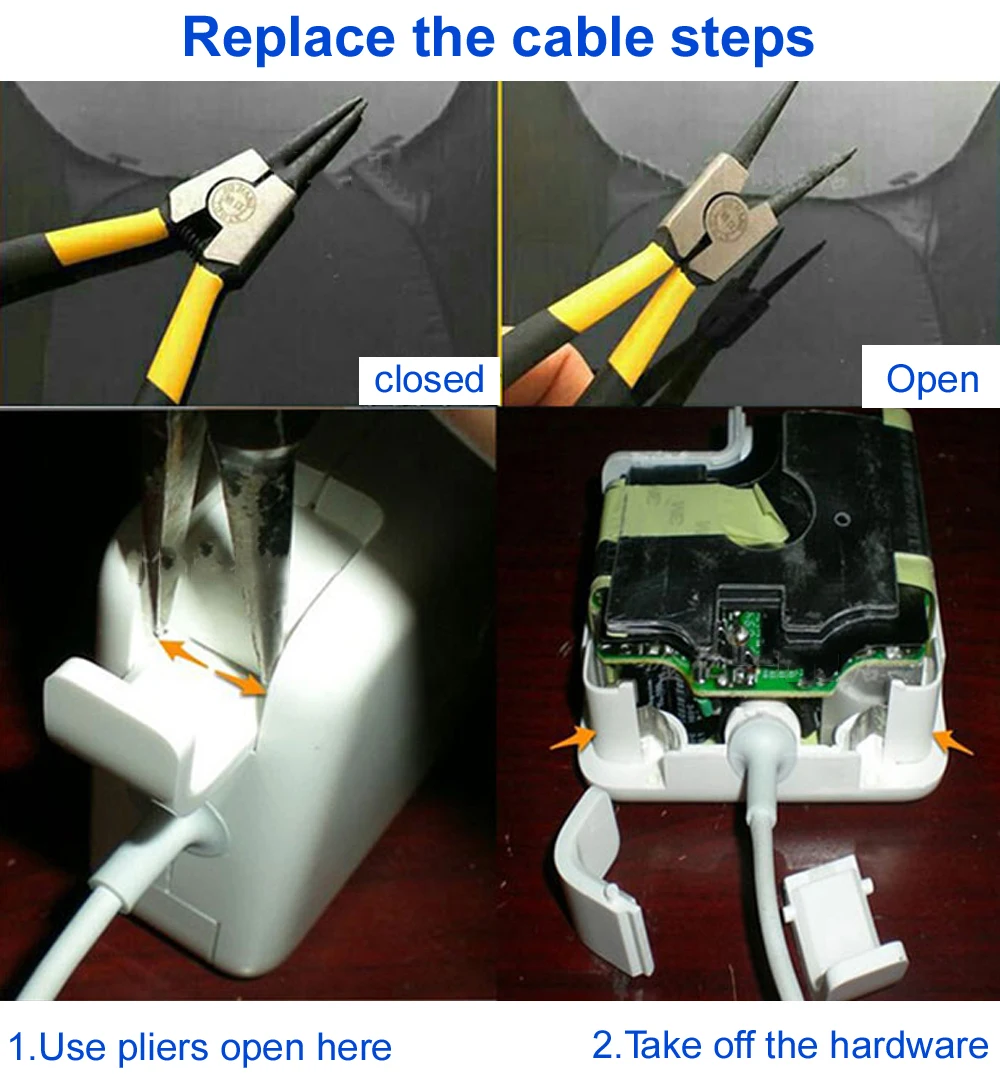 Replace the cable steps

closed

Open

1.Use pliers open here

2.Take off the hardware